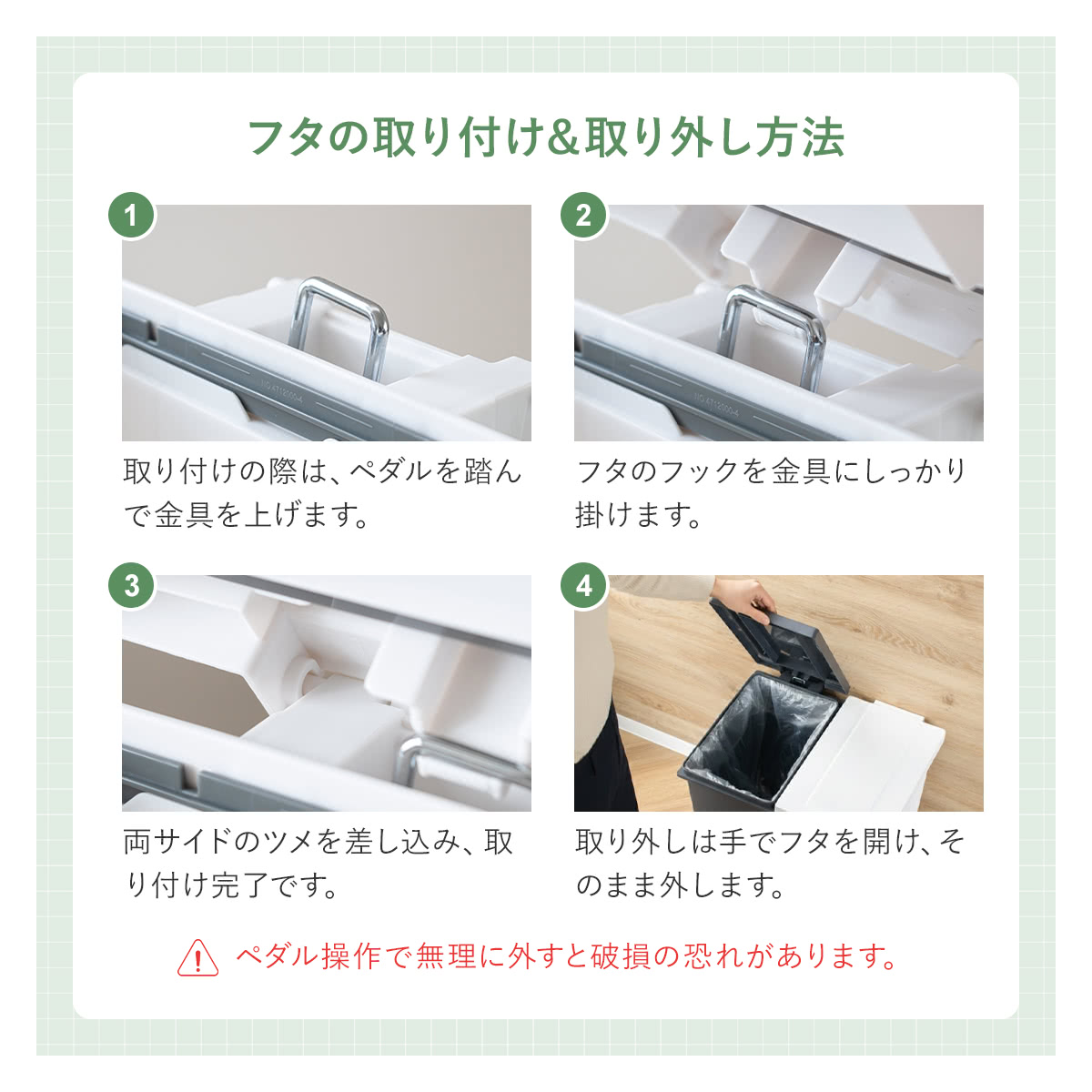 フタの取り付け&取り外し方法

1

取り付けの際は、ペダルを踏んで金具を上げます。

2

フタのフックを金具にしっかり掛けます。

3

両サイドのツメを差し込み、取り付け完了です。

4

取り外しは手でフタを開け、そのまま外します。

ペダル操作で無理に外すと破損の恐れがあります。