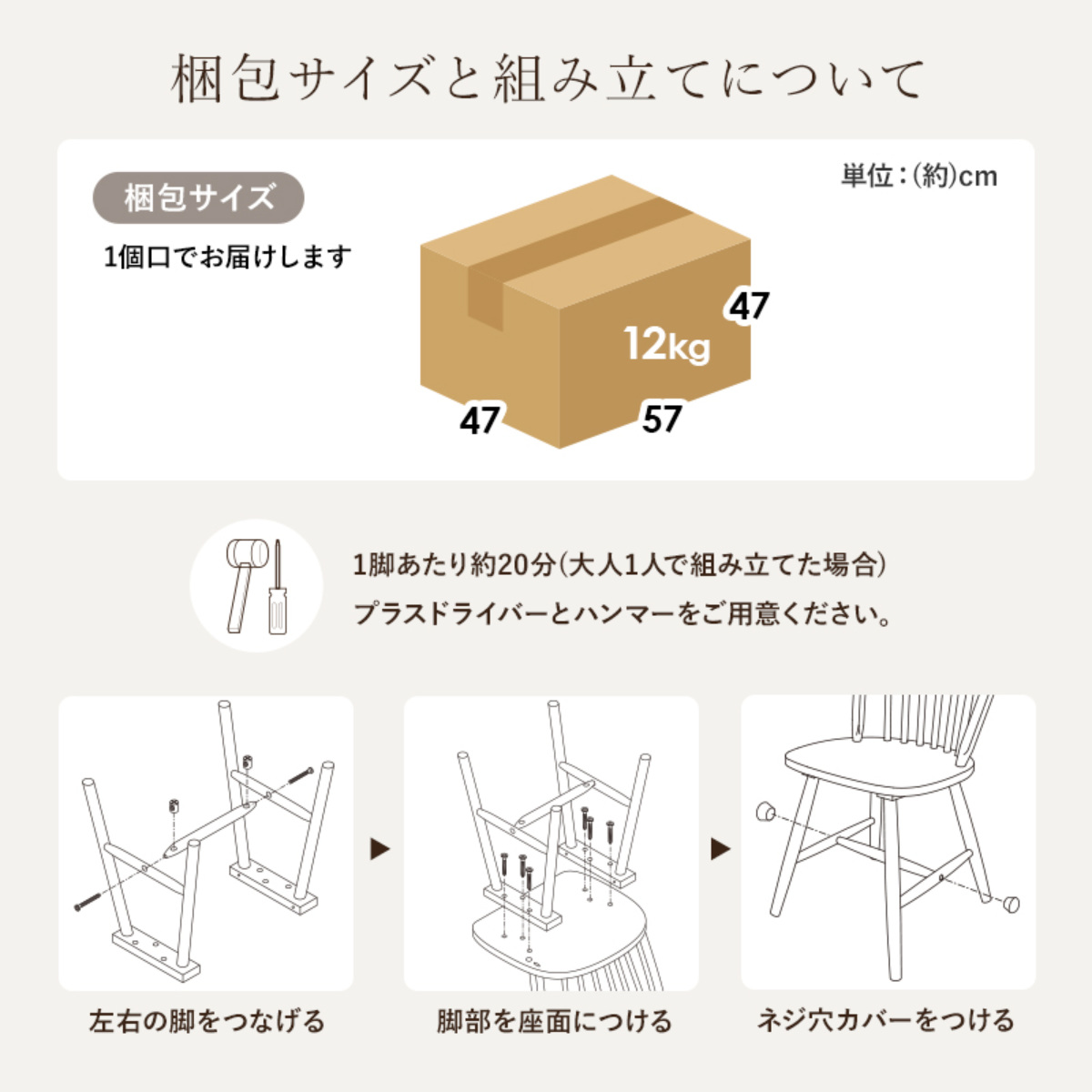 梱包サイズと組み立てについて

梱包サイズ

1個口でお届けします

単位：(約)cm

47

12kg

47

57

1脚あたり約20分(大人1人で組み立てた場合)
プラスドライバーとハンマーをご用意ください。

左右の脚をつなげる

脚部を座面につける

ネジ穴カバーをつける