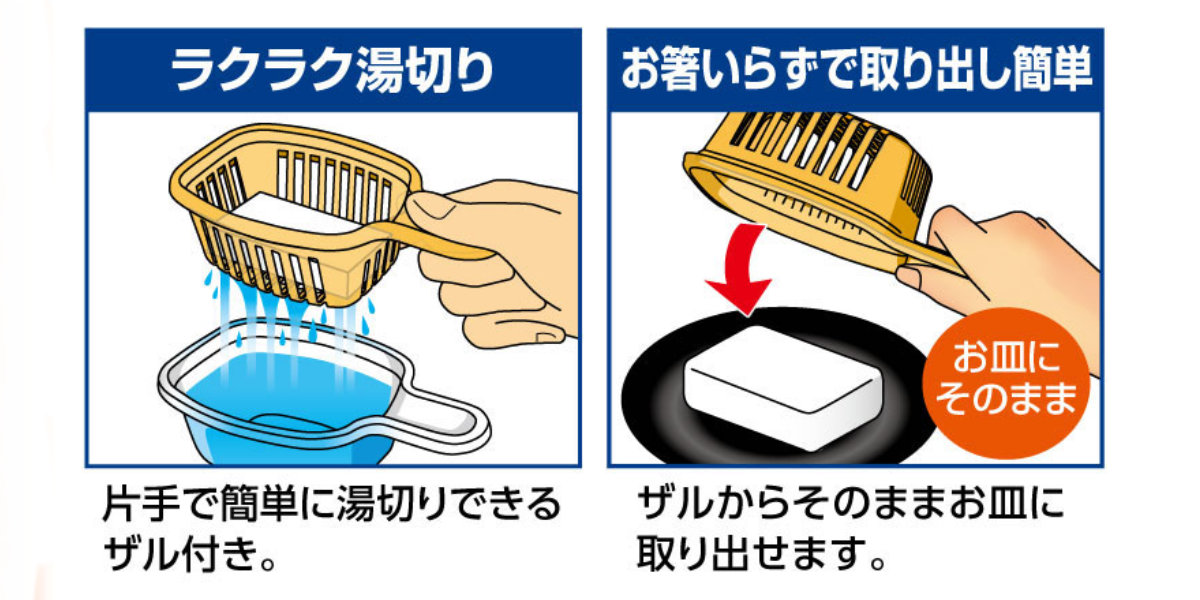 ラクラク湯切り

片手で簡単に湯切りできるザル付き。

お箸いらずで取り出し簡単

お皿にそのまま

ザルからそのままお皿に取り出せます。