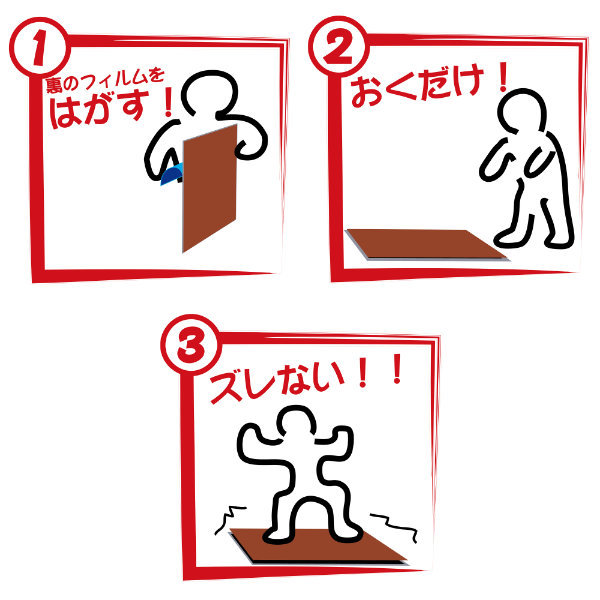 1
裏のフィルムを
はがす！

2
おくだけ！

3
ズレない！！