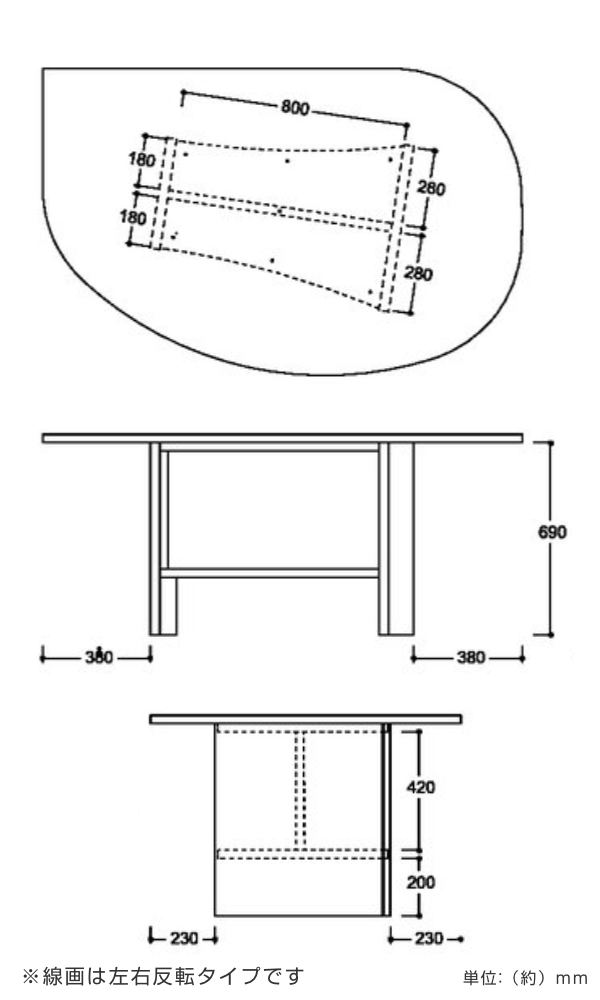 800
180
180
280
280

690
380
380

420
200
230
230

※線画は左右反転タイプです

単位:（約）mm