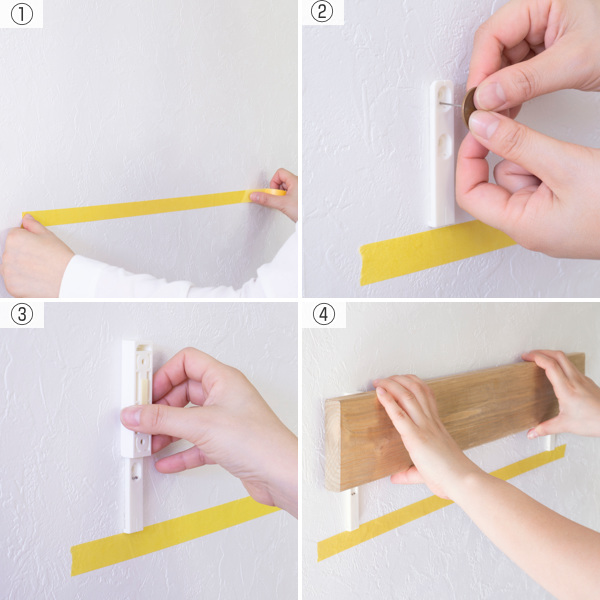 ①
②
③
④