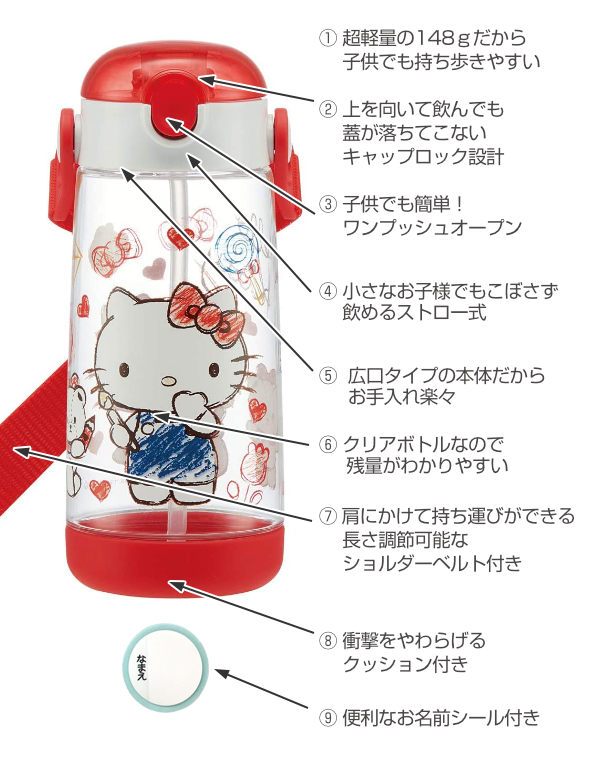 ① 超軽量の148ｇだから
子供でも持ち歩きやすい

② 上を向いて飲んでも
蓋が落ちてこない
キャップロック設計

③ 子供でも簡単！
ワンプッシュオープン

④ 小さなお子様でもこぼさず
飲めるストロー式

⑤ 広口タイプの本体だから
お手入れ楽々

⑥ クリアボトルなので
残量がわかりやすい

⑦ 肩にかけて持ち運びができる
長さ調節可能な
ショルダーベルト付き

⑧ 衝撃をやわらげる
クッション付き

なまえ

⑨ 便利なお名前シール付き