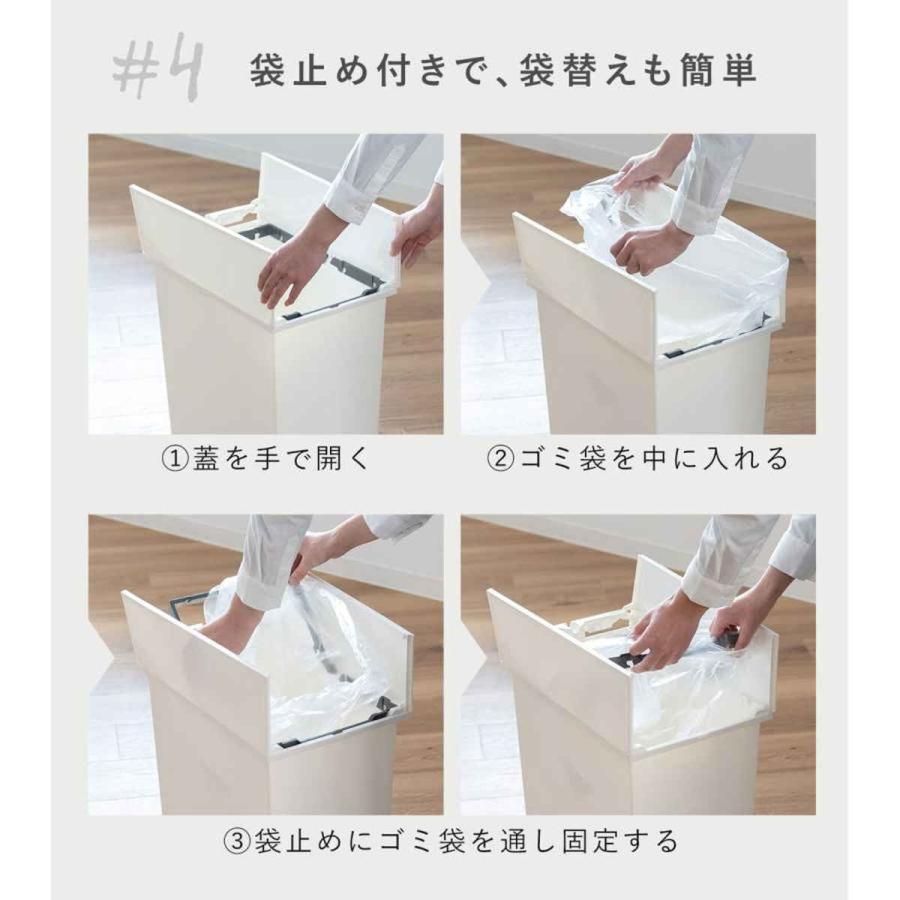 #4 袋止め付きで、袋替えも簡単

①蓋を手で開く

②ゴミ袋を中に入れる

③袋止めにゴミ袋を通し固定する