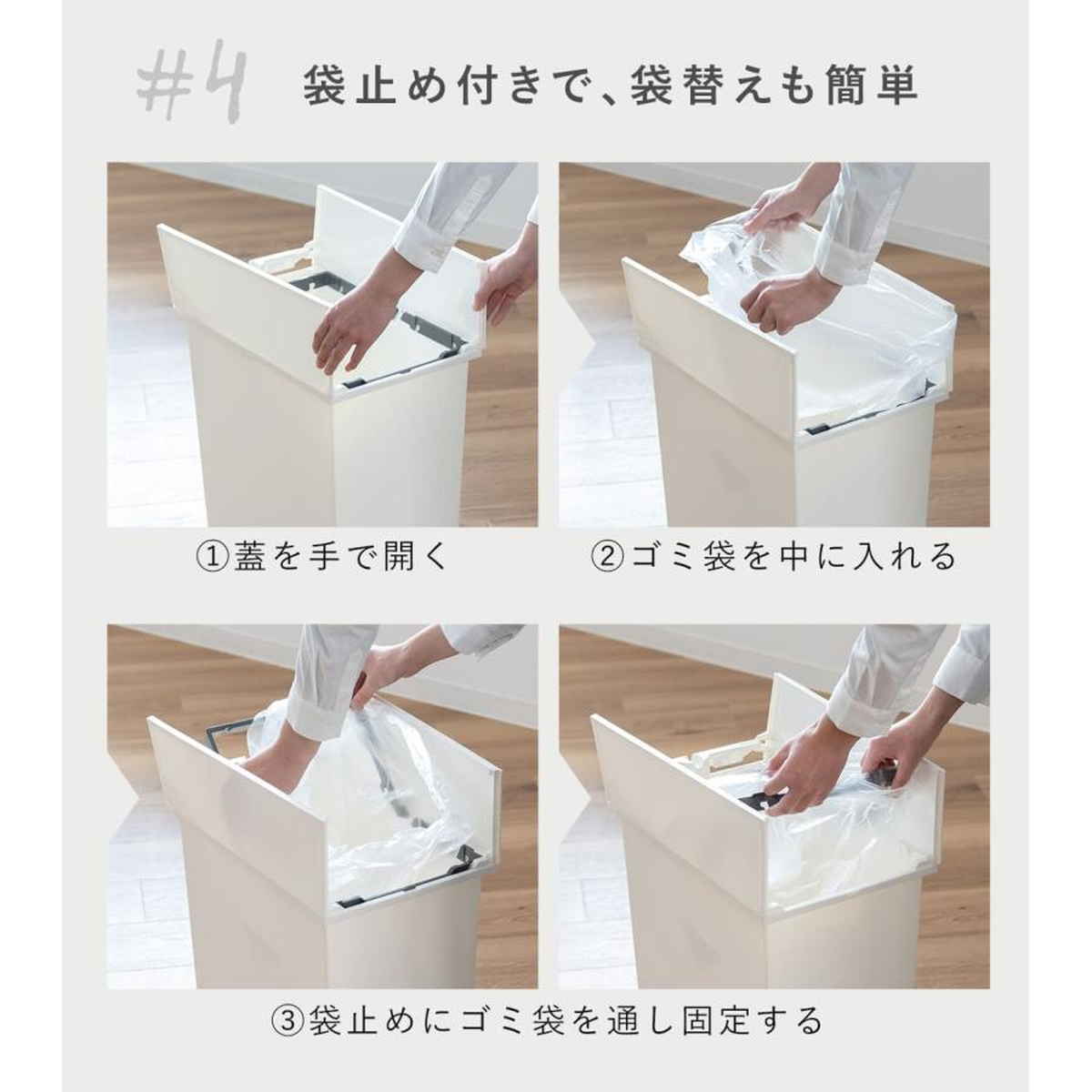 #4 袋止め付きで、袋替えも簡単

①蓋を手で開く

②ゴミ袋を中に入れる

③袋止めにゴミ袋を通し固定する