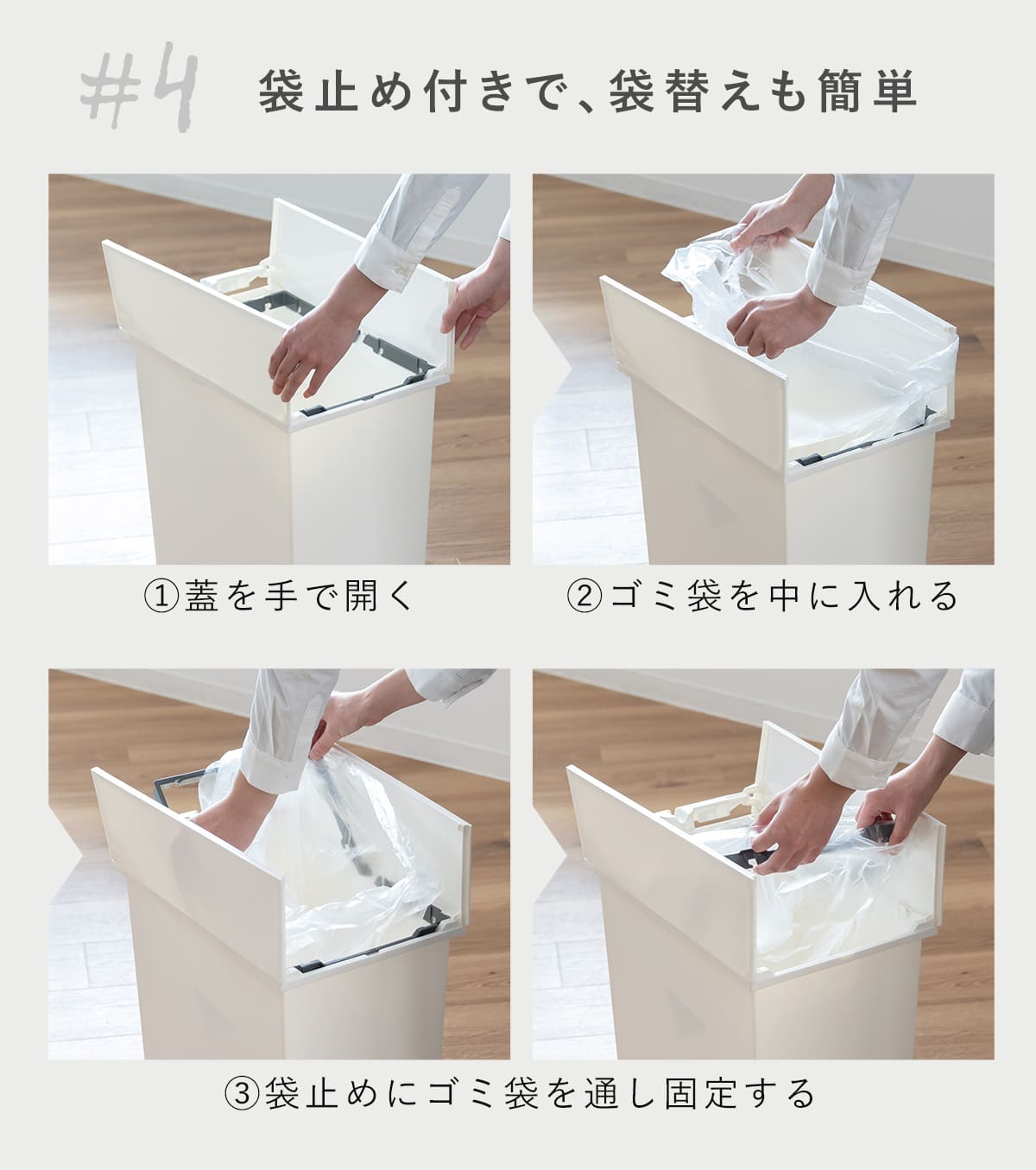 #4 袋止め付きで、袋替えも簡単

①蓋を手で開く

②ゴミ袋を中に入れる

③袋止めにゴミ袋を通し固定する