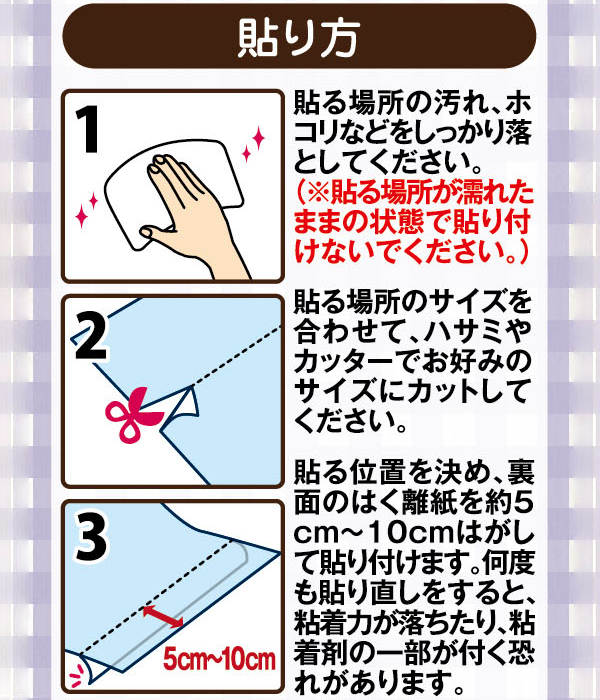 貼り方

1

貼る場所の汚れ、ホコリなどをしっかり落としてください。
（※貼る場所が濡れたままの状態で貼り付けないでください。）

2

貼る場所のサイズを合わせて、ハサミやカッターでお好みのサイズにカットしてください。

3

5cm~10cm

貼る位置を決め、裏面のはく離紙を約5cm～10cmはがして貼り付けます。何度も貼り直しをすると、粘着力が落ちたり、粘着剤の一部が付く恐れがあります。