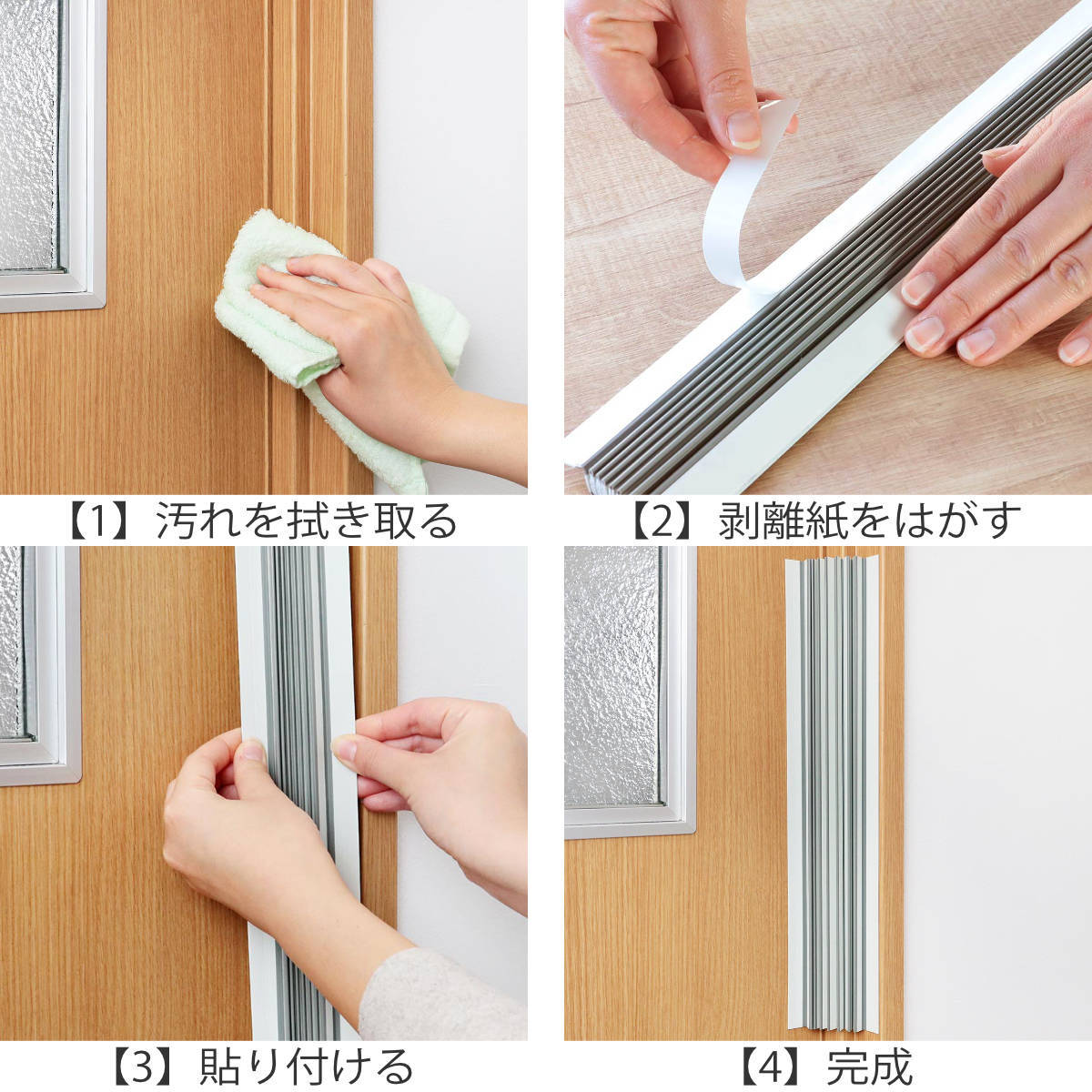 【1】汚れを拭き取る

【2】剥離紙をはがす

【3】貼り付ける

【4】完成