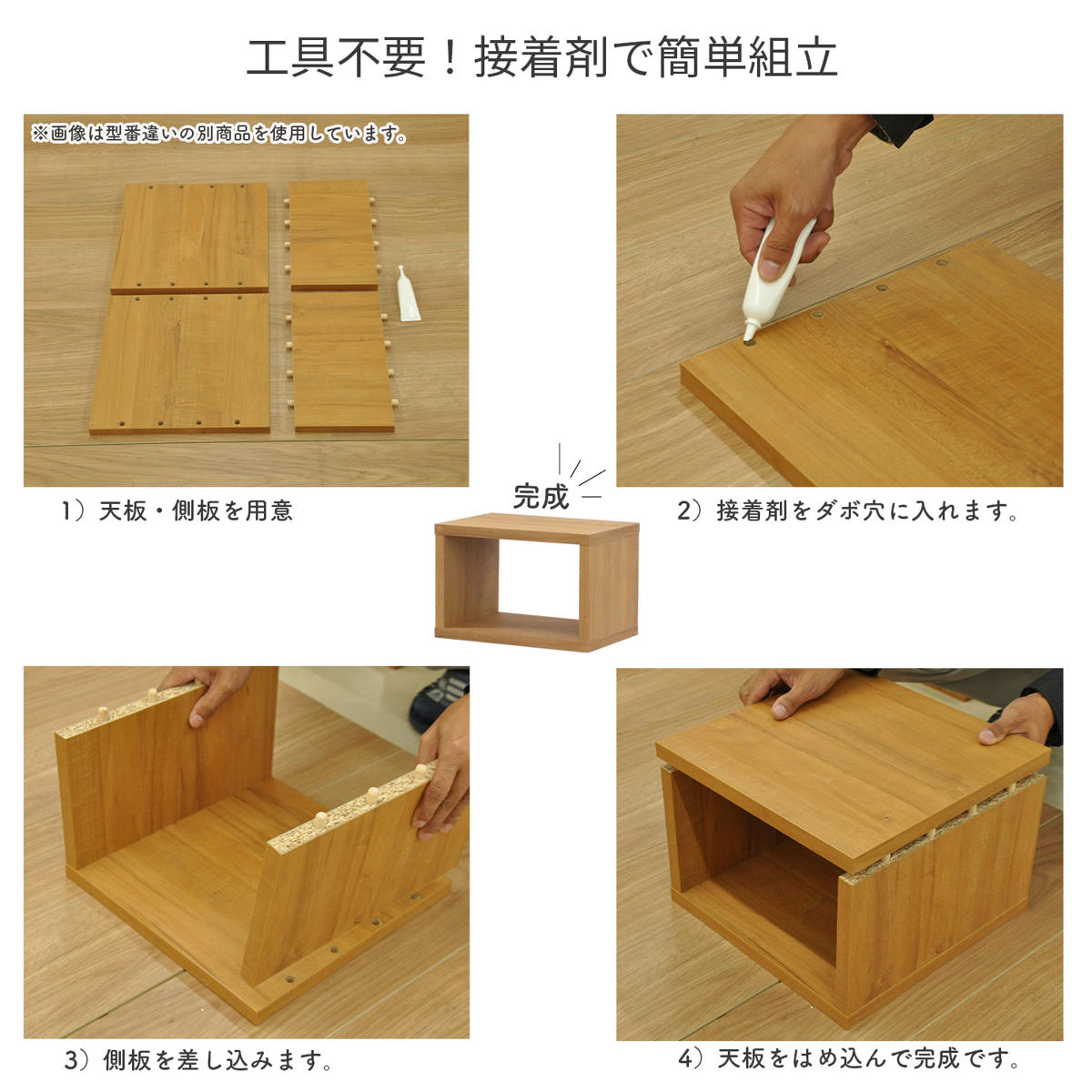 工具不要！接着剤で簡単組立

※画像は型番違いの別商品を使用しています。

1）天板・側板を用意

2）接着剤をダボ穴に入れます。

完成

3）側板を差し込みます。

4）天板をはめ込んで完成です。