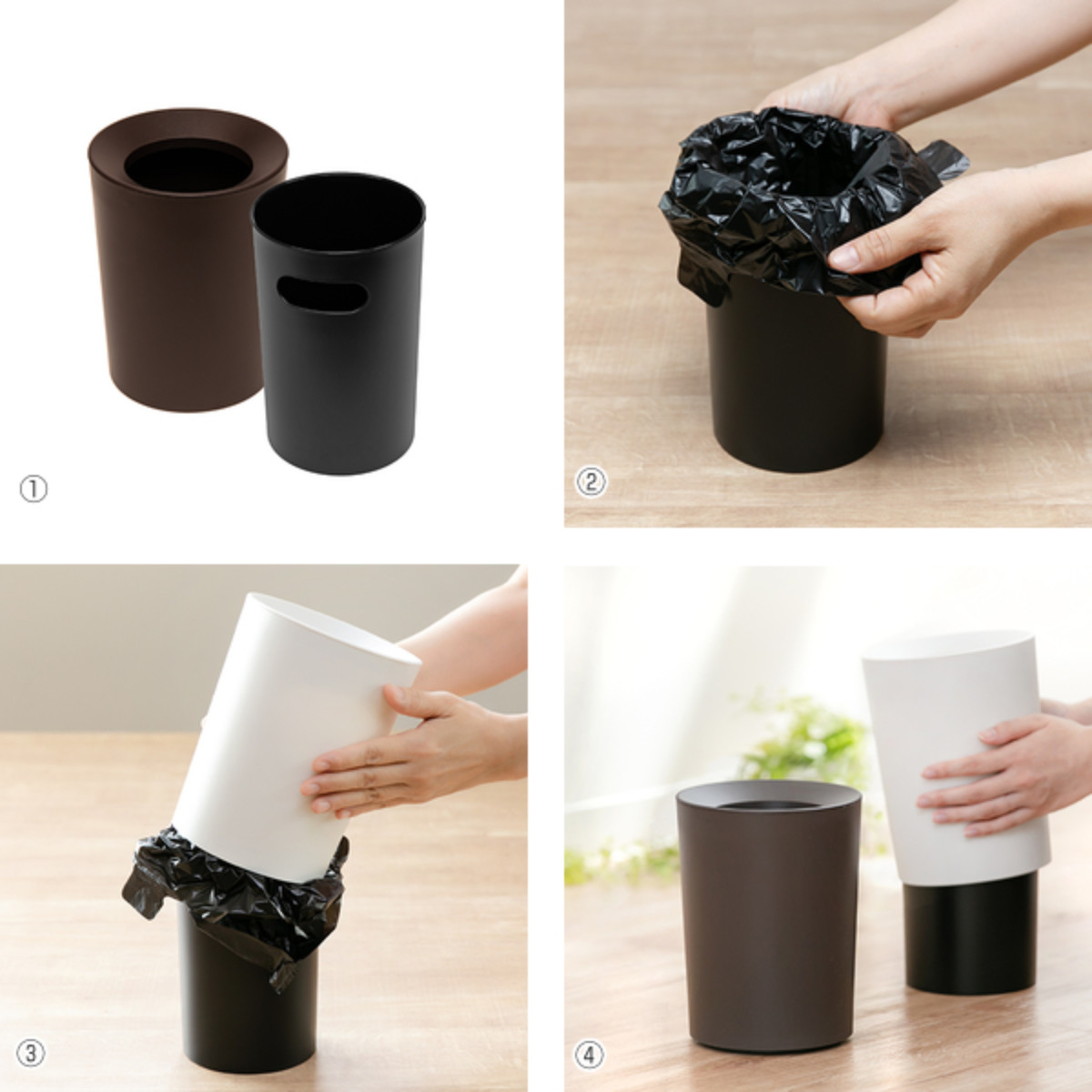 ①

②

③

④