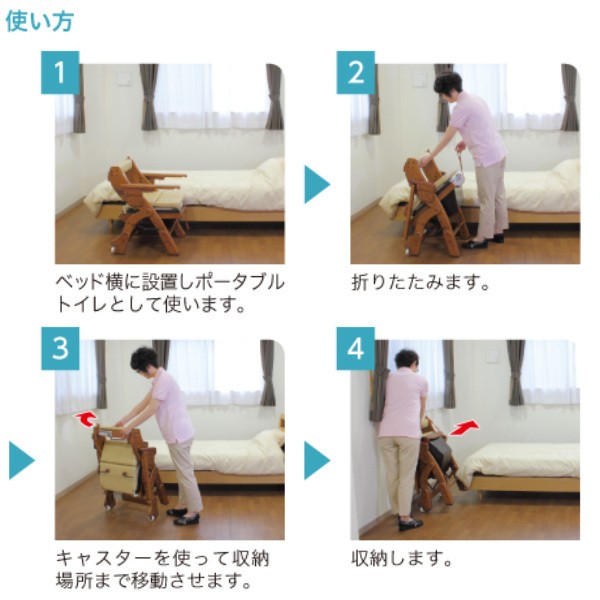 使い方

1

ベッド横に設置しポータブルトイレとして使います。

2

折りたたみます。

3

キャスターを使って収納場所まで移動させます。

4

収納します。