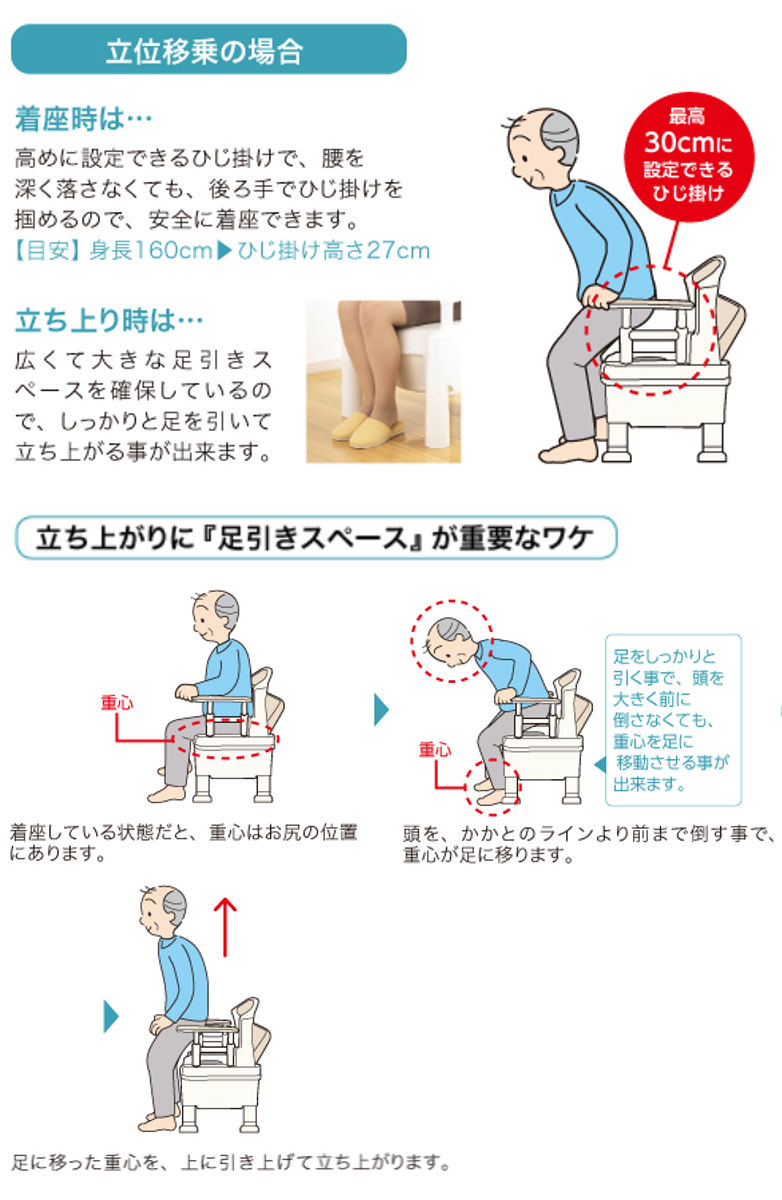 立位移乗の場合

着座時は…

高めに設定できるひじ掛けで、腰を深く落さなくても、後ろ手でひじ掛けを掴めるので、安全に着座できます。
【目安】身長160cm▶ひじ掛け高さ27cm

最高30cmに設定できるひじ掛け

立ち上り時は…

広くて大きな足引きスペースを確保しているので、しっかりと足を引いて立ち上がる事が出来ます。

立ち上がりに『足引きスペース』が重要なワケ

重心

着座している状態だと、重心はお尻の位置にあります。

重心

足をしっかりと引く事で、頭を大きく前に倒さなくても、重心を足に移動させる事が出来ます。

頭を、かかとのラインより前まで倒す事で、重心が足に移ります。

足に移った重心を、上に引き上げて立ち上がります。