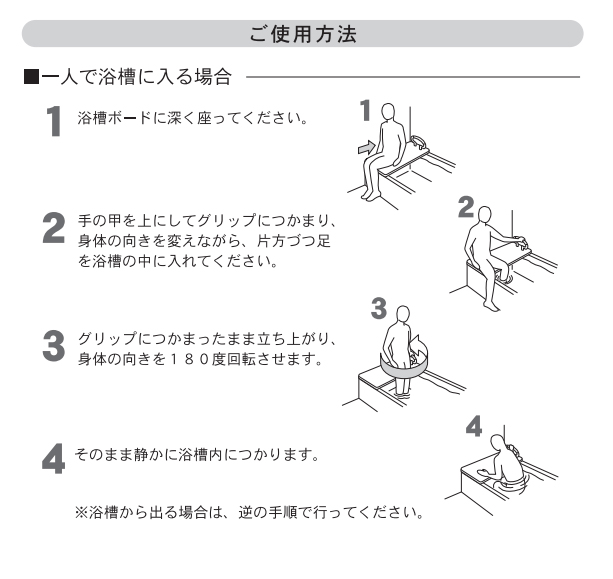 ご使用方法

■一人で浴槽に入る場合

1 浴槽ボードに深く座ってください。

1

2 手の甲を上にしてグリップにつかまり、身体の向きを変えながら、片方づつ足を浴槽の中に入れてください。

2

3 グリップにつかまったまま立ち上がり、身体の向きを１８０度回転させます。

3

4 そのまま静かに浴槽内につかります。

4

※浴槽から出る場合は、逆の手順で行ってください。