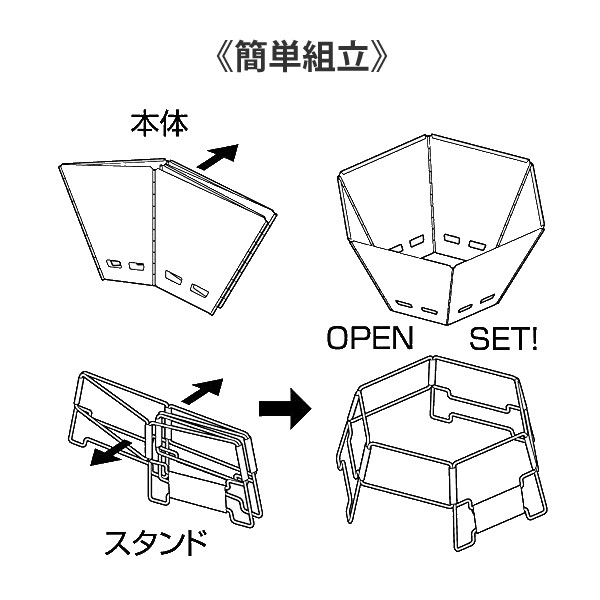 《簡単組立》

本体

OPEN

SET!

スタンド