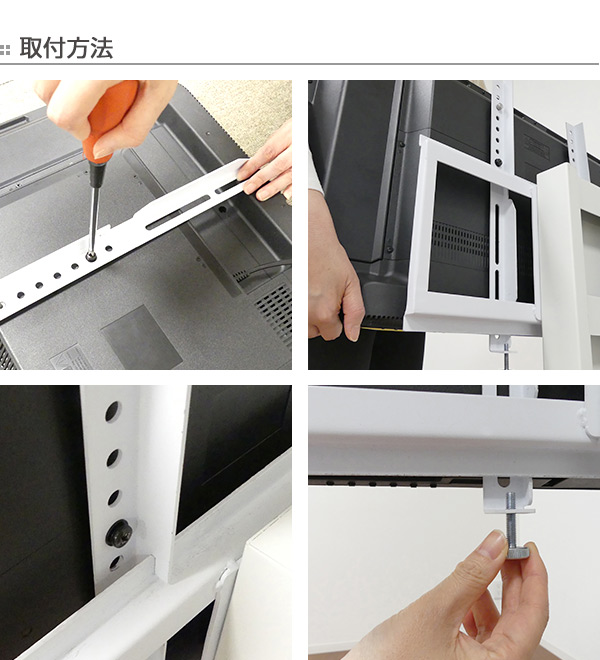 取付方法