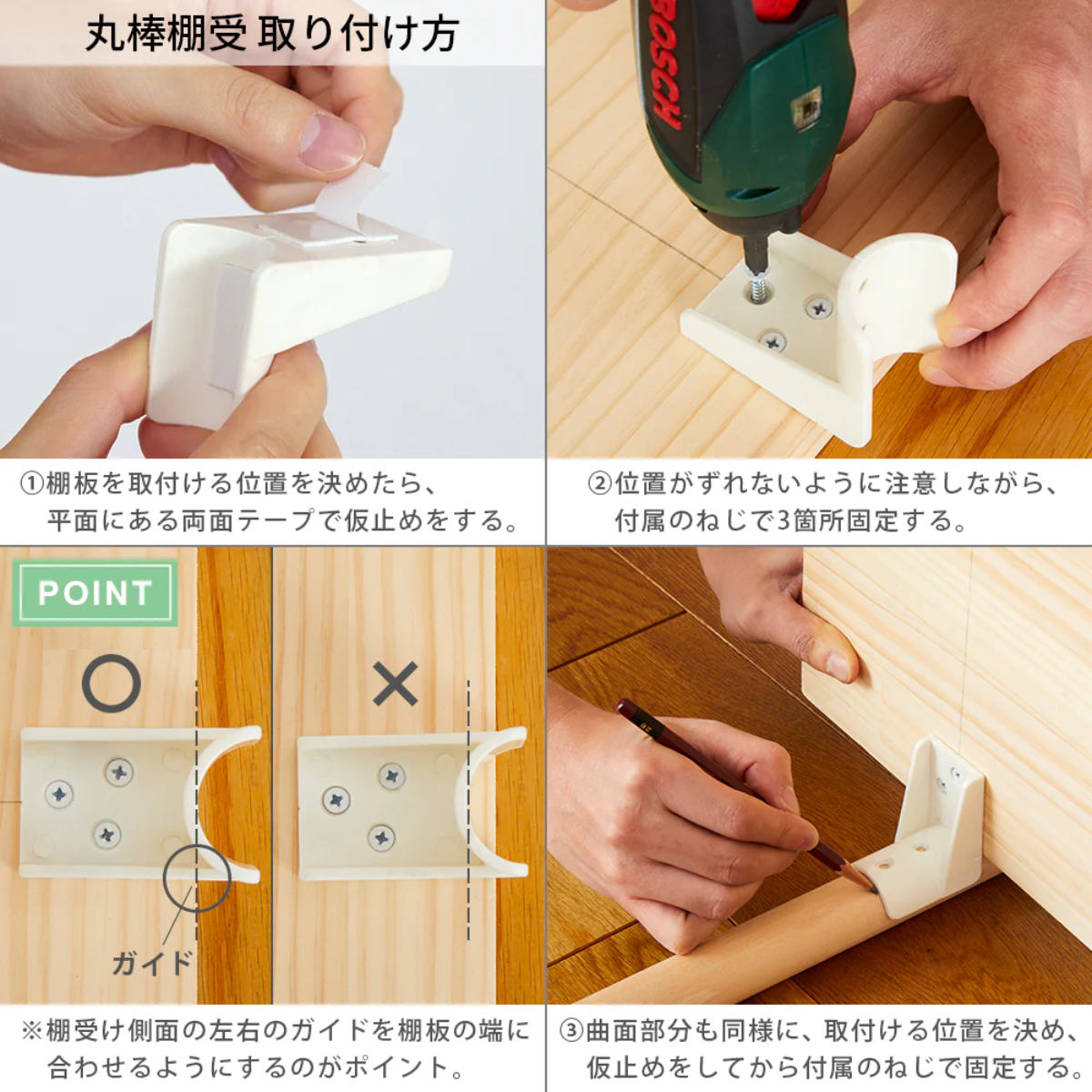 丸棒棚受 取り付け方

BOSCH

①棚板を取付ける位置を決めたら、平面にある両面テープで仮止めをする。

②位置がずれないように注意しながら、付属のねじで3箇所固定する。

POINT

○

×

ガイド

※棚受け側面の左右のガイドを棚板の端に合わせるようにするのがポイント。

③曲面部分も同様に、取付ける位置を決め、仮止めをしてから付属のねじで固定する。