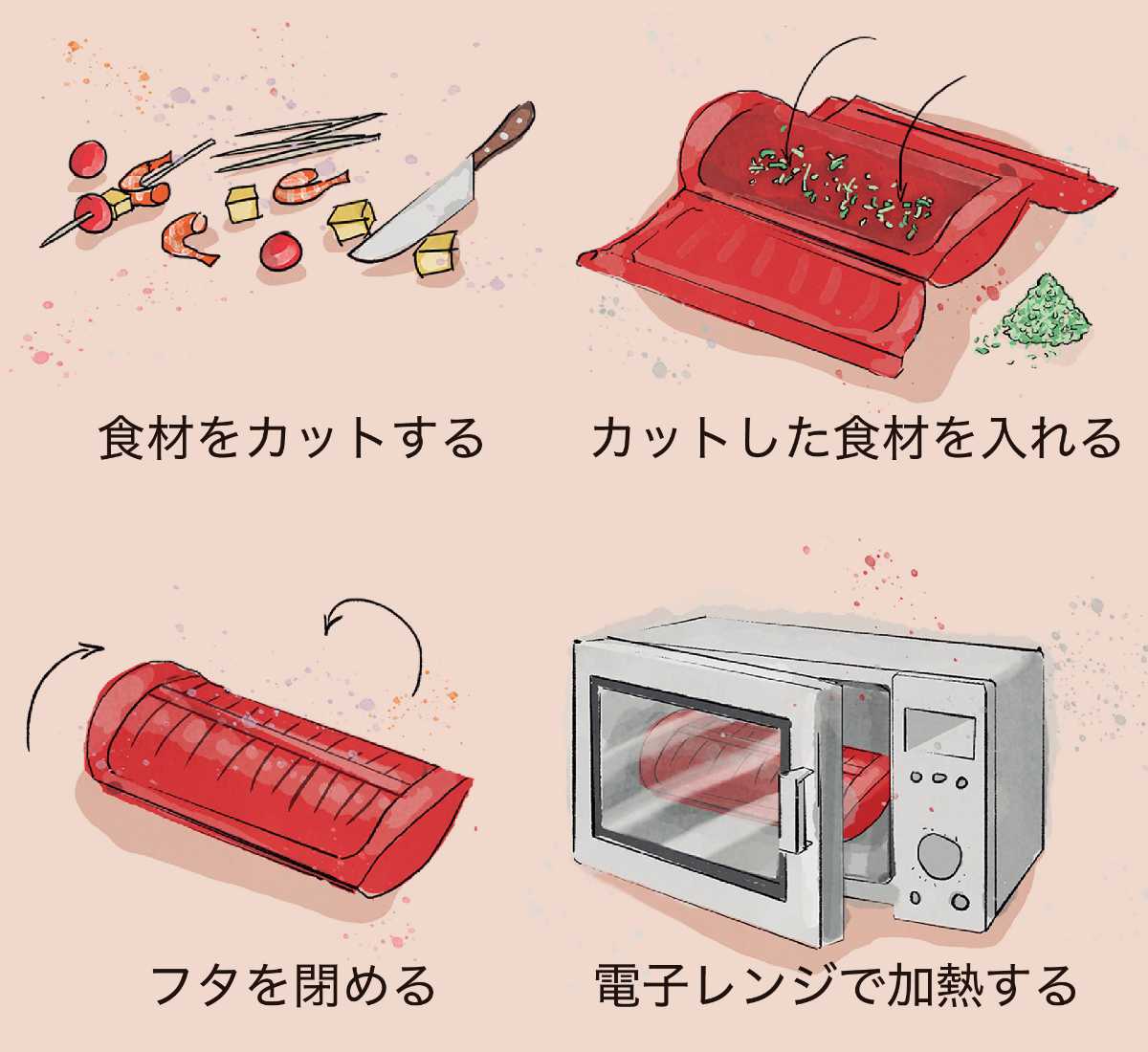 食材をカットする

カットした食材を入れる

フタを閉める

電子レンジで加熱する