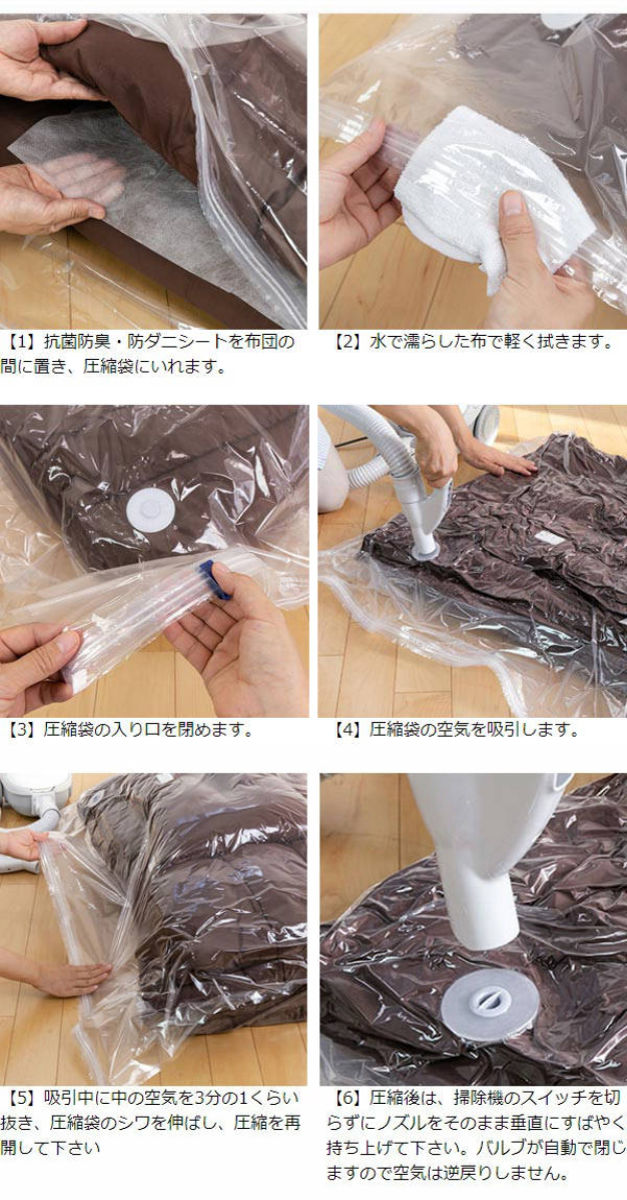 【1】抗菌防臭・防ダニシートを布団の間に置き、圧縮袋にいれます。

【2】水で濡らした布で軽く拭きます。

【3】圧縮袋の入り口を閉めます。

【4】圧縮袋の空気を吸引します。

【5】吸引中に中の空気を3分の1くらい抜き、圧縮袋のシワを伸ばし、圧縮を再開して下さい

【6】圧縮後は、掃除機のスイッチを切らずにノズルをそのまま垂直にすばやく持ち上げて下さい。バルブが自動で閉じますので空気は逆戻りしません。