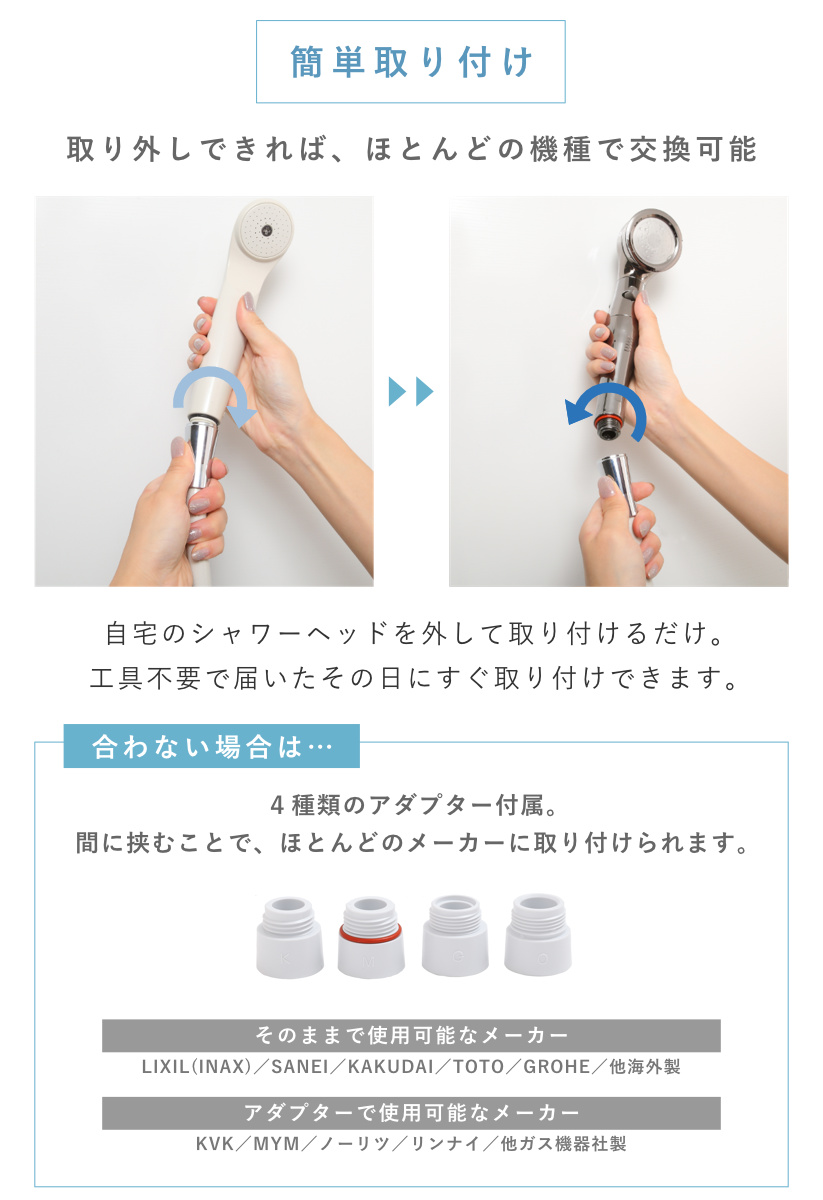 簡単取り付け

取り外しできれば、ほとんどの機種で交換可能

自宅のシャワーヘッドを外して取り付けるだけ。
工具不要で届いたその日にすぐ取り付けできます。

合わない場合は…

4種類のアダプター付属。
間に挟むことで、ほとんどのメーカーに取り付けられます。

そのままで使用可能なメーカー

LIXIL(INAX)／SANEI／KAKUDAI／TOTO／GROHE／他海外製

アダプターで使用可能なメーカー

KVK／MYM／ノーリツ／リンナイ／他ガス機器社製