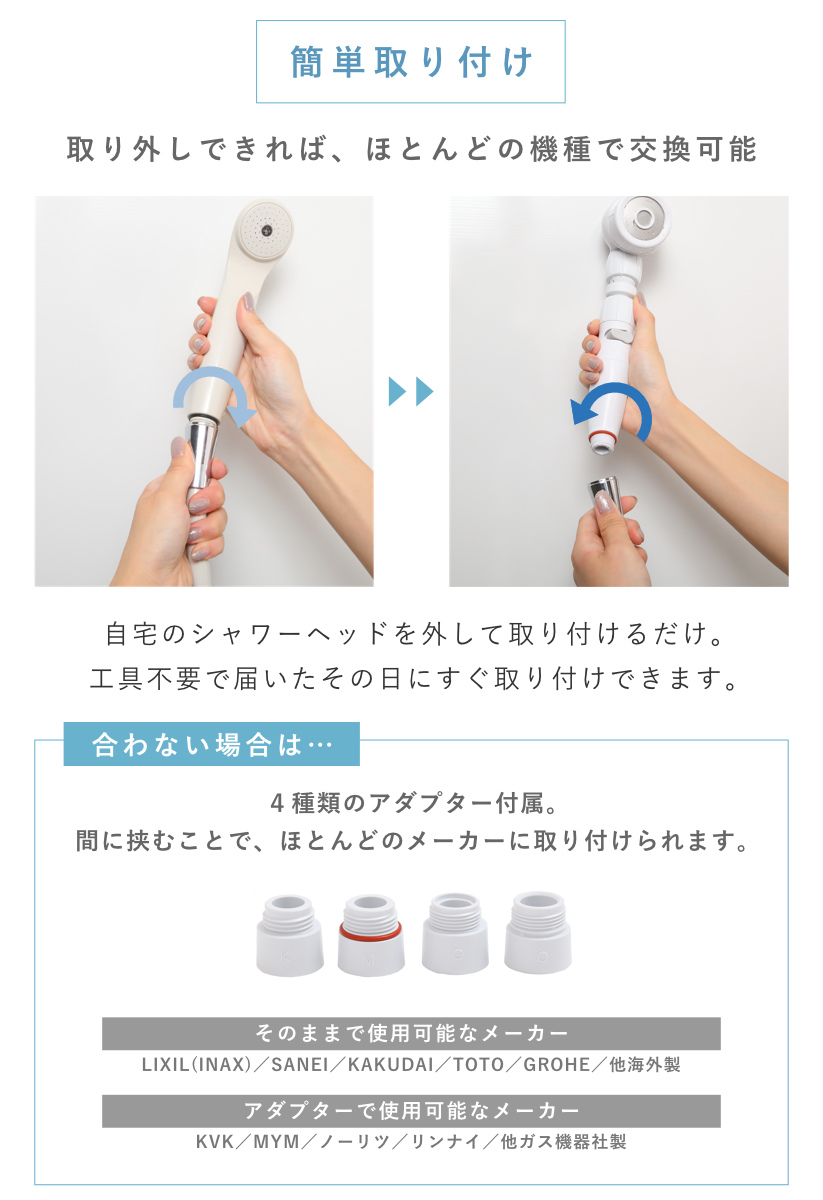 簡単取り付け

取り外しできれば、ほとんどの機種で交換可能

自宅のシャワーヘッドを外して取り付けるだけ。
工具不要で届いたその日にすぐ取り付けできます。

合わない場合は…

4種類のアダプター付属。
間に挟むことで、ほとんどのメーカーに取り付けられます。

そのままで使用可能なメーカー
LIXIL(INAX)／SANEI／KAKUDAI／TOTO／GROHE／他海外製

アダプターで使用可能なメーカー
KVK／MYM／ノーリツ／リンナイ／他ガス機器社製