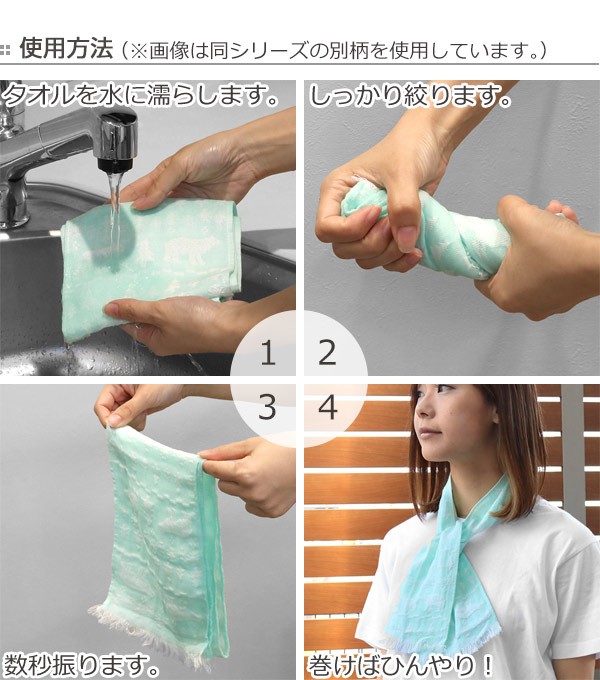 使用方法（※画像は同シリーズの別柄を使用しています。）

タオルを水に濡らします。

しっかり絞ります。

1

2

3

4

数秒振ります。

巻けばひんやり！