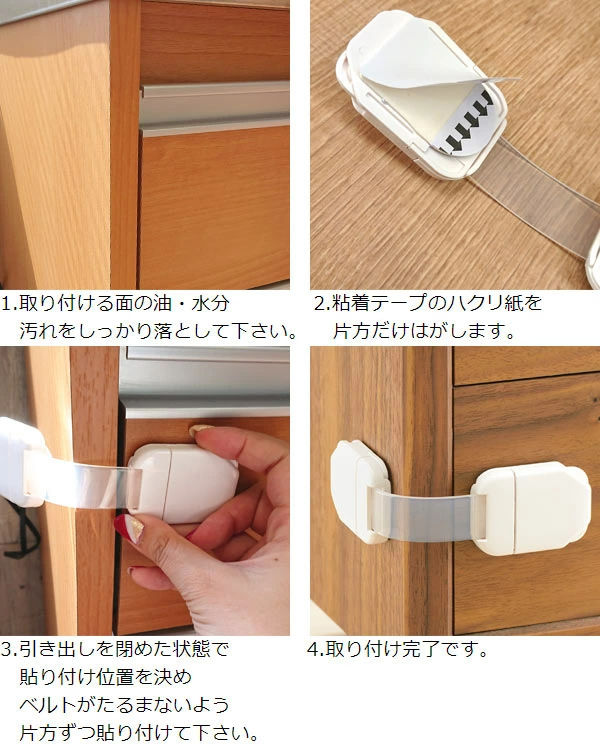 1.取り付ける面の油・水分
汚れをしっかり落として下さい。

2.粘着テープのハクリ紙を
片方だけはがします。

3.引き出しを閉めた状態で
貼り付け位置を決め
ベルトがたるまないよう
片方ずつ貼り付けて下さい。

4.取り付け完了です。