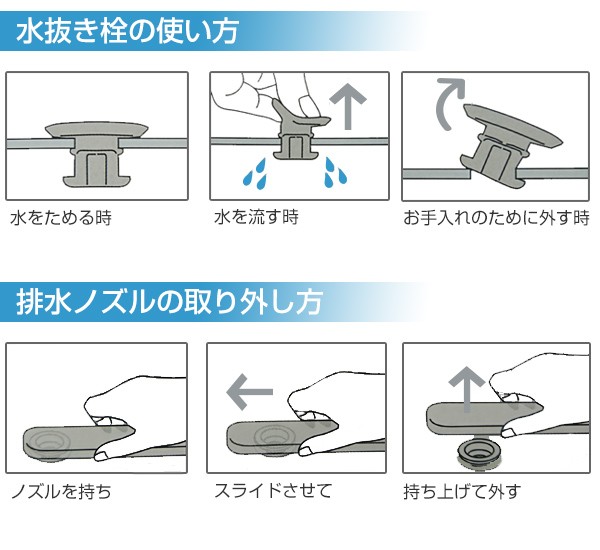 水抜き栓の使い方

水をためる時

水を流す時

お手入れのために外す時

排水ノズルの取り外し方

ノズルを持ち

スライドさせて

持ち上げて外す