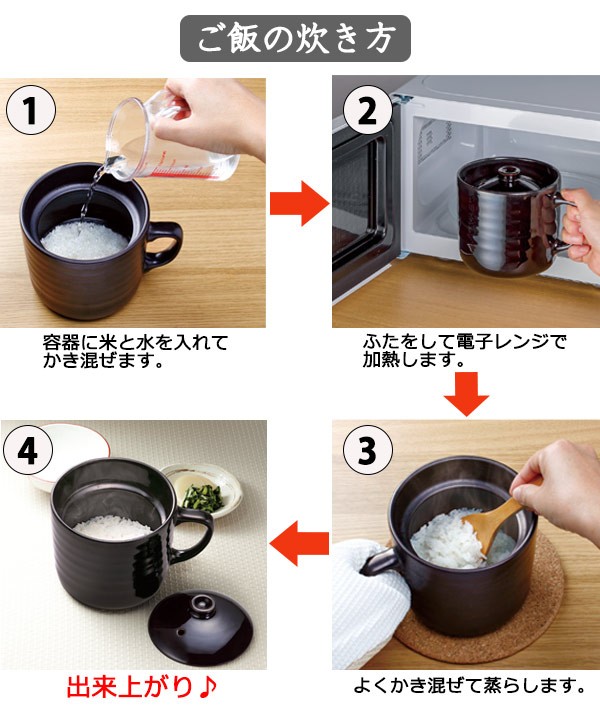 ご飯の炊き方

1
容器に米と水を入れてかき混ぜます。

2
ふたをして電子レンジで加熱します。

3
よくかき混ぜて蒸らします。

4
出来上がり♪