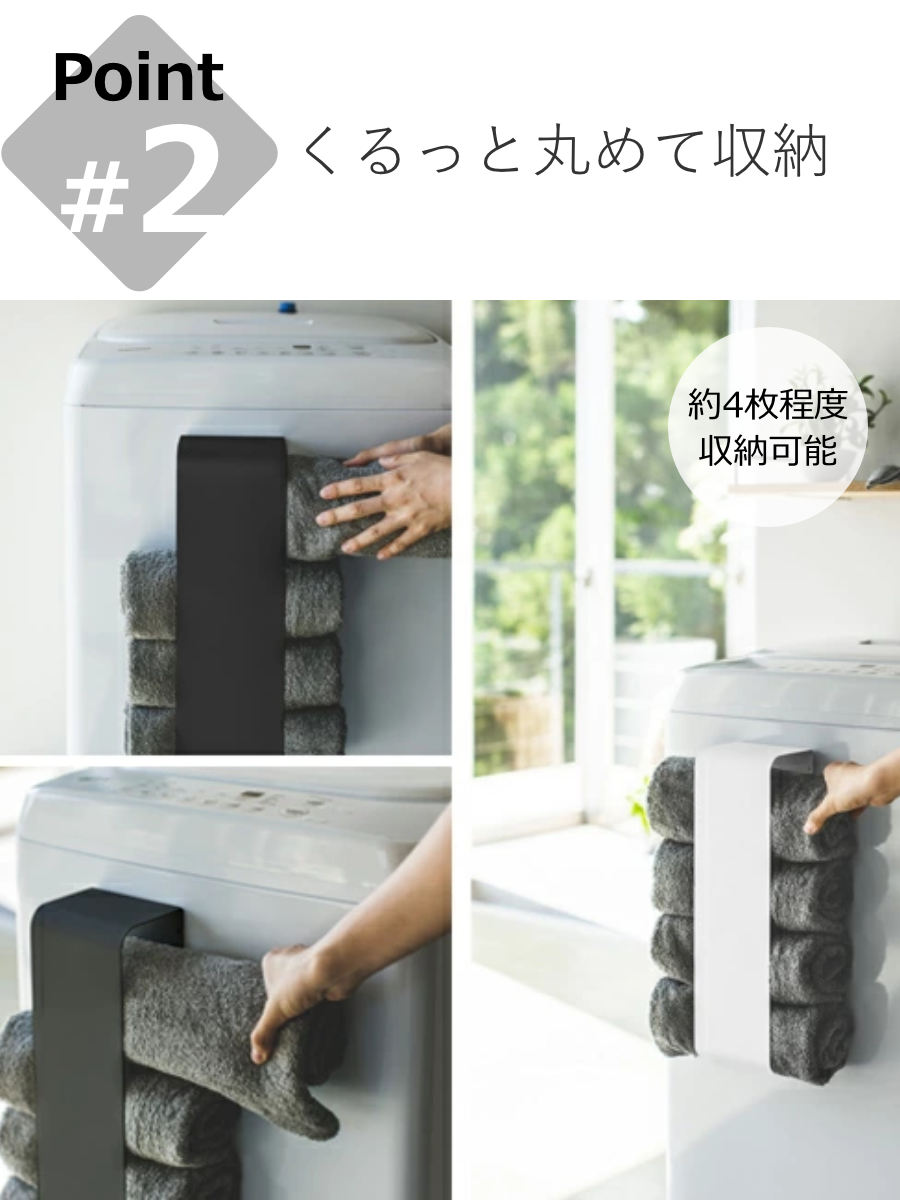 Point
#2

くるっと丸めて収納

約4枚程度
収納可能