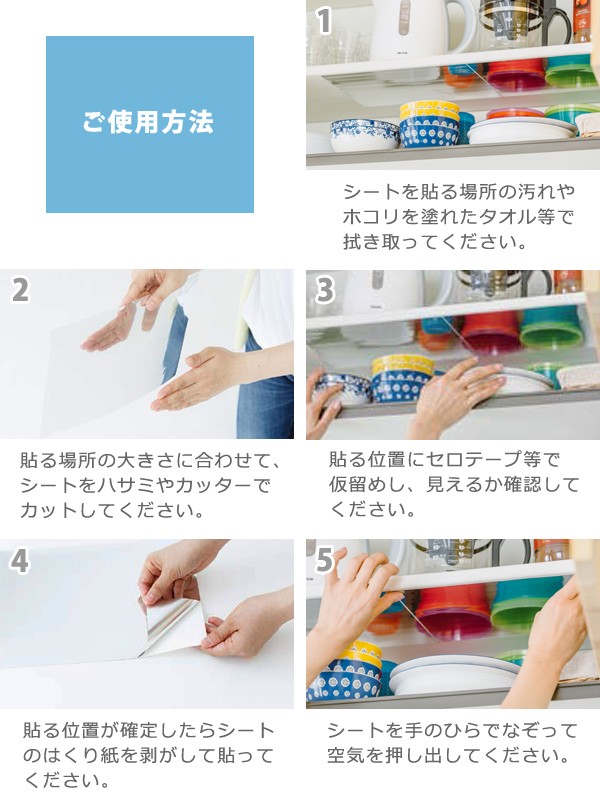 ご使用方法

1

シートを貼る場所の汚れやホコリを塗れたタオル等で拭き取ってください。

2

貼る場所の大きさに合わせて、シートをハサミやカッターでカットしてください。

3

貼る位置にセロテープ等で仮留めし、見えるか確認してください。

4

貼る位置が確定したらシートのはくり紙を剥がして貼ってください。

5

シートを手のひらでなぞって空気を押し出してください。