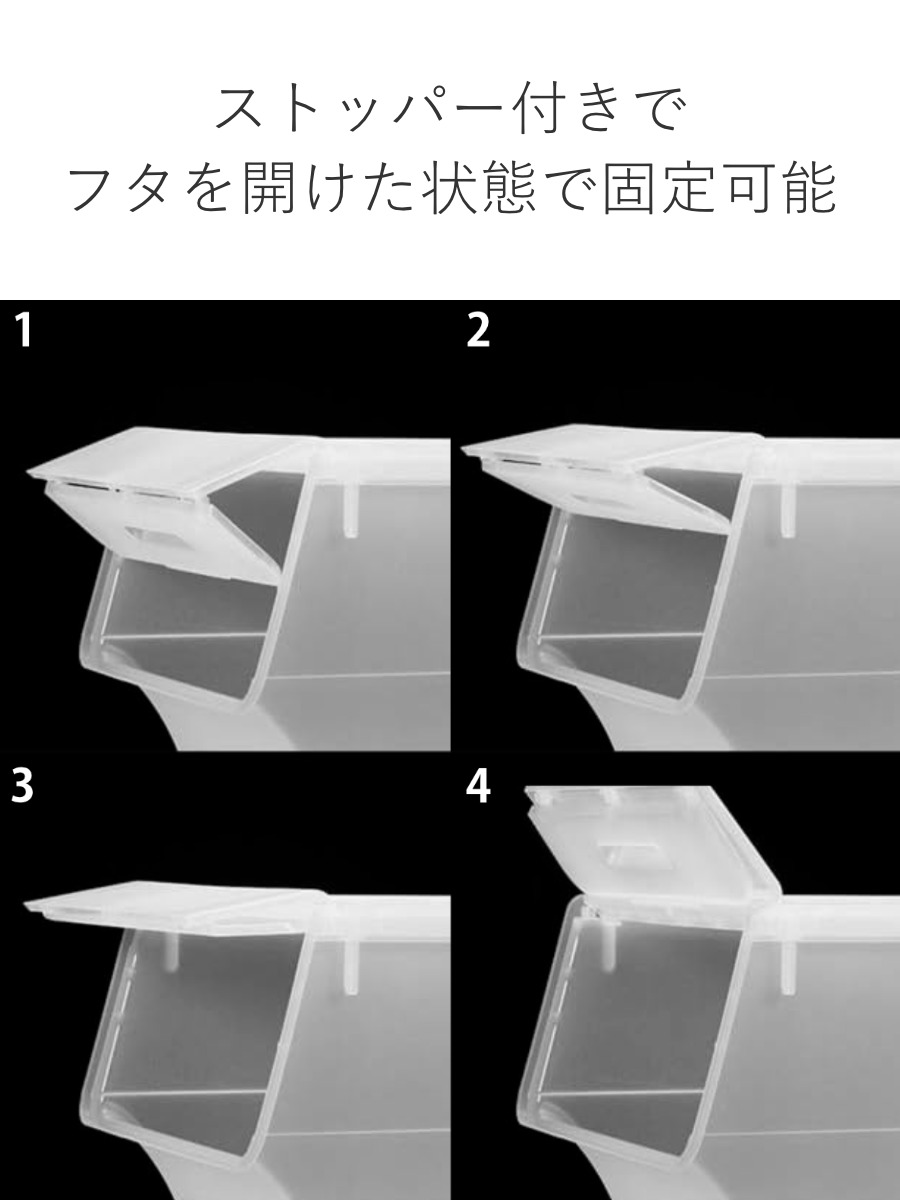 ストッパー付きで
フタを開けた状態で固定可能

1

2

3

4