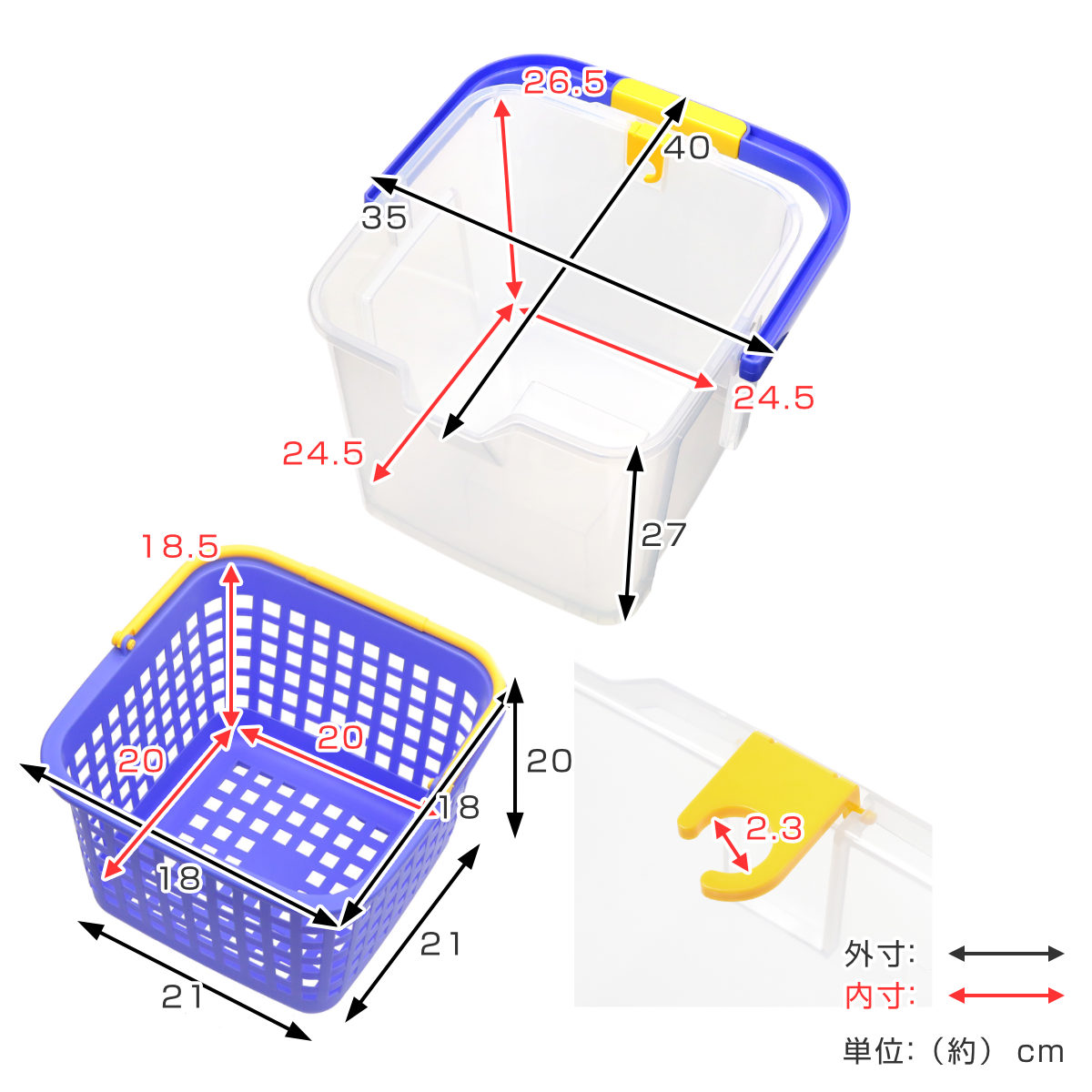 26.5
40
35
24.5
24.5
27
18.5
20
20
20
18
18
21
21
2.3
外寸:
内寸:
単位:（約） cm