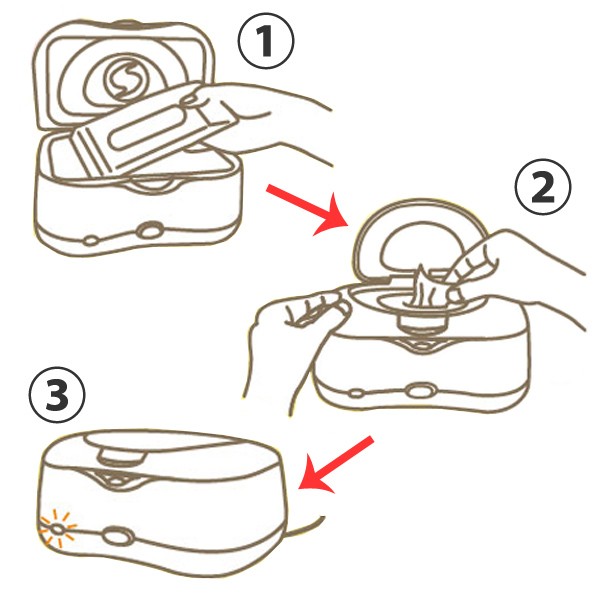 1

2

3