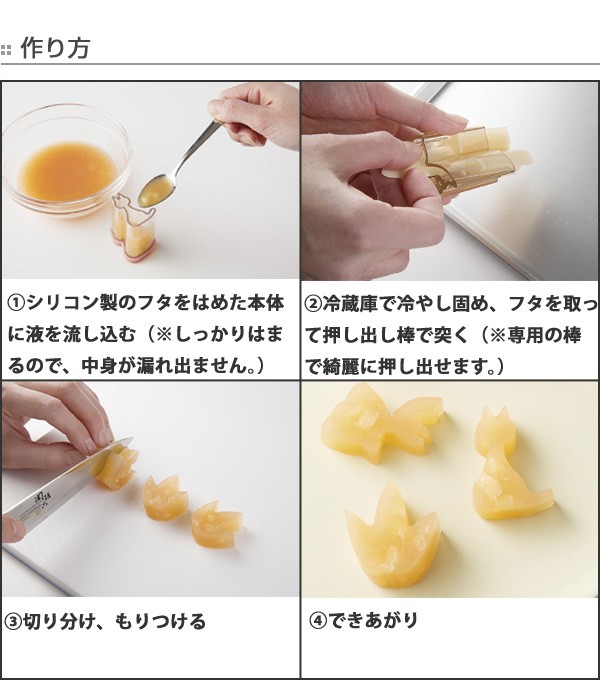 作り方

①シリコン製のフタをはめた本体に液を流し込む（※しっかりはまるので、中身が漏れ出ません。）

②冷蔵庫で冷やし固め、フタを取って押し出し棒で突く（※専用の棒で綺麗に押し出せます。）

③切り分け、もりつける

④できあがり