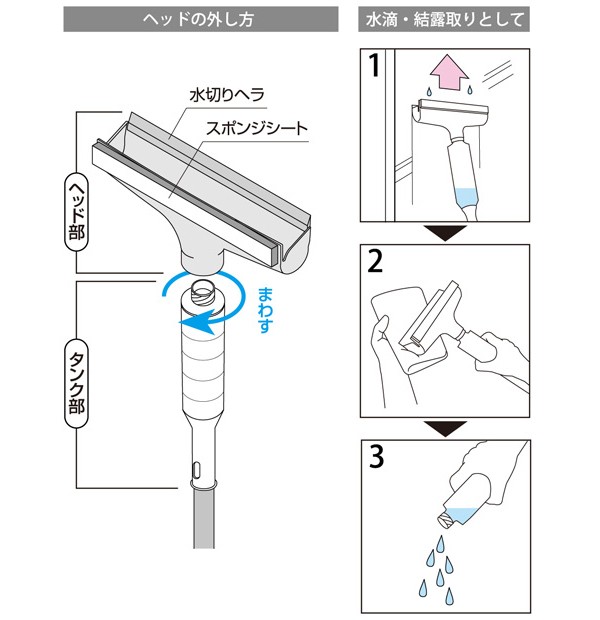 ヘッドの外し方

水切りヘラ

スポンジシート

ヘッド部

まわす

タンク部

水滴・結露取りとして

1

2

3