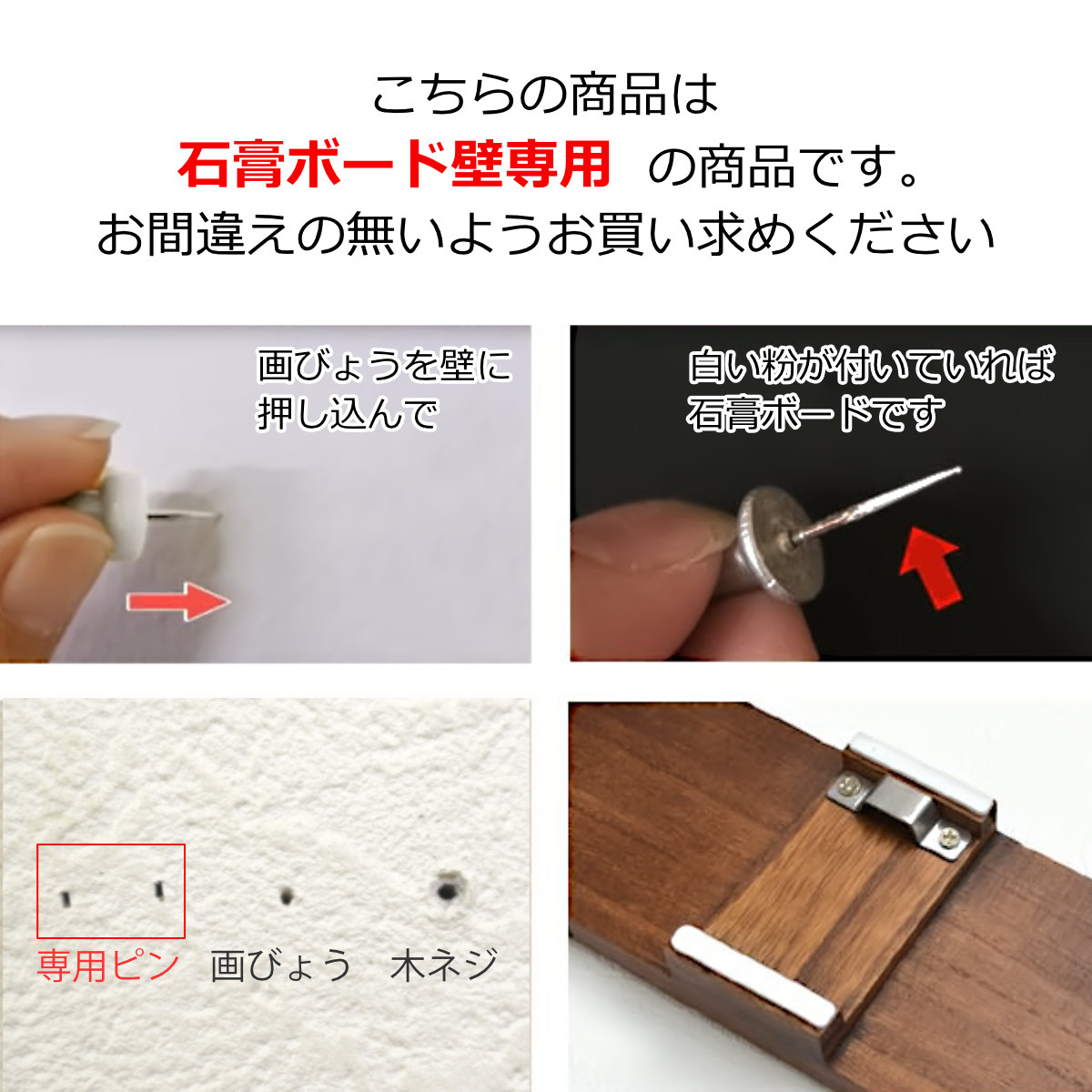 こちらの商品は
石膏ボード壁専用 の商品です。
お間違えの無いようお買い求めください

画びょうを壁に
押し込んで

白い粉が付いていれば
石膏ボードです

専用ピン 画びょう 木ネジ