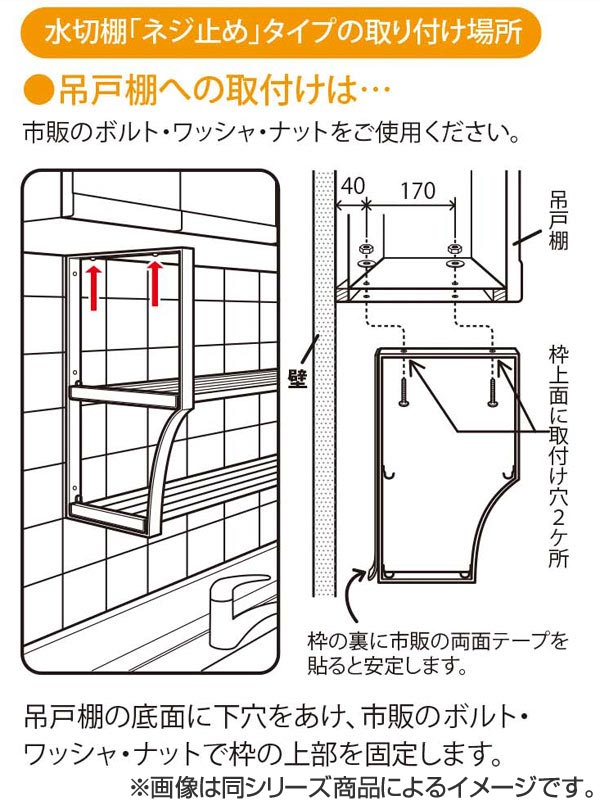 水切棚「ネジ止め」タイプの取り付け場所

●吊戸棚への取付けは…

市販のボルト・ワッシャ・ナットをご使用ください。

40

170

吊戸棚

壁

枠上面に取付け穴2ケ所

枠の裏に市販の両面テープを貼ると安定します。

吊戸棚の底面に下穴をあけ、市販のボルト・ワッシャ・ナットで枠の上部を固定します。

※画像は同シリーズ商品によるイメージです。