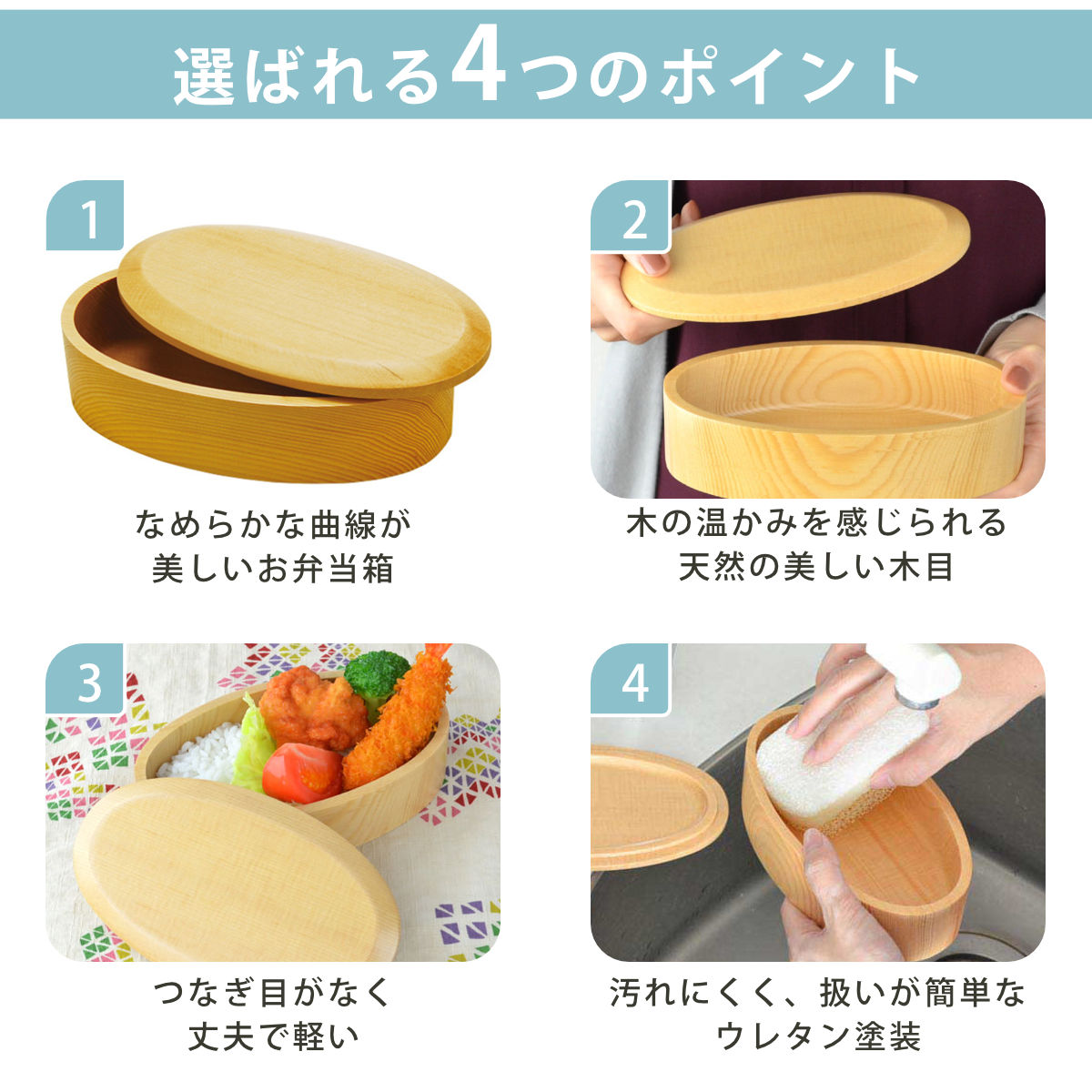 選ばれる4つのポイント

1

なめらかな曲線が
美しいお弁当箱

2

木の温かみを感じられる
天然の美しい木目

3

つなぎ目がなく
丈夫で軽い

4

汚れにくく、扱いが簡単な
ウレタン塗装