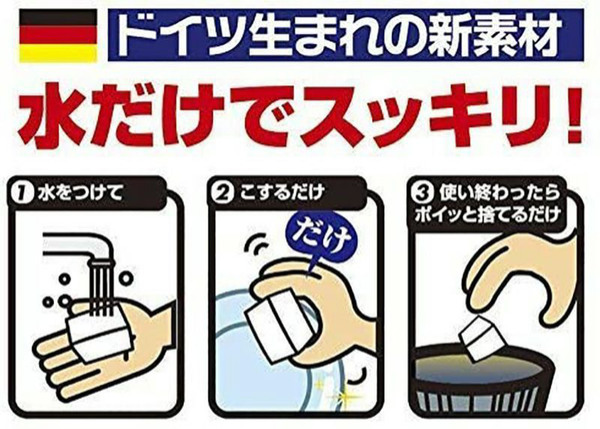 ドイツ生まれの新素材

水だけでスッキリ!

1 水をつけて

2 こするだけ

だけ

3 使い終わったら ポイッと捨てるだけ