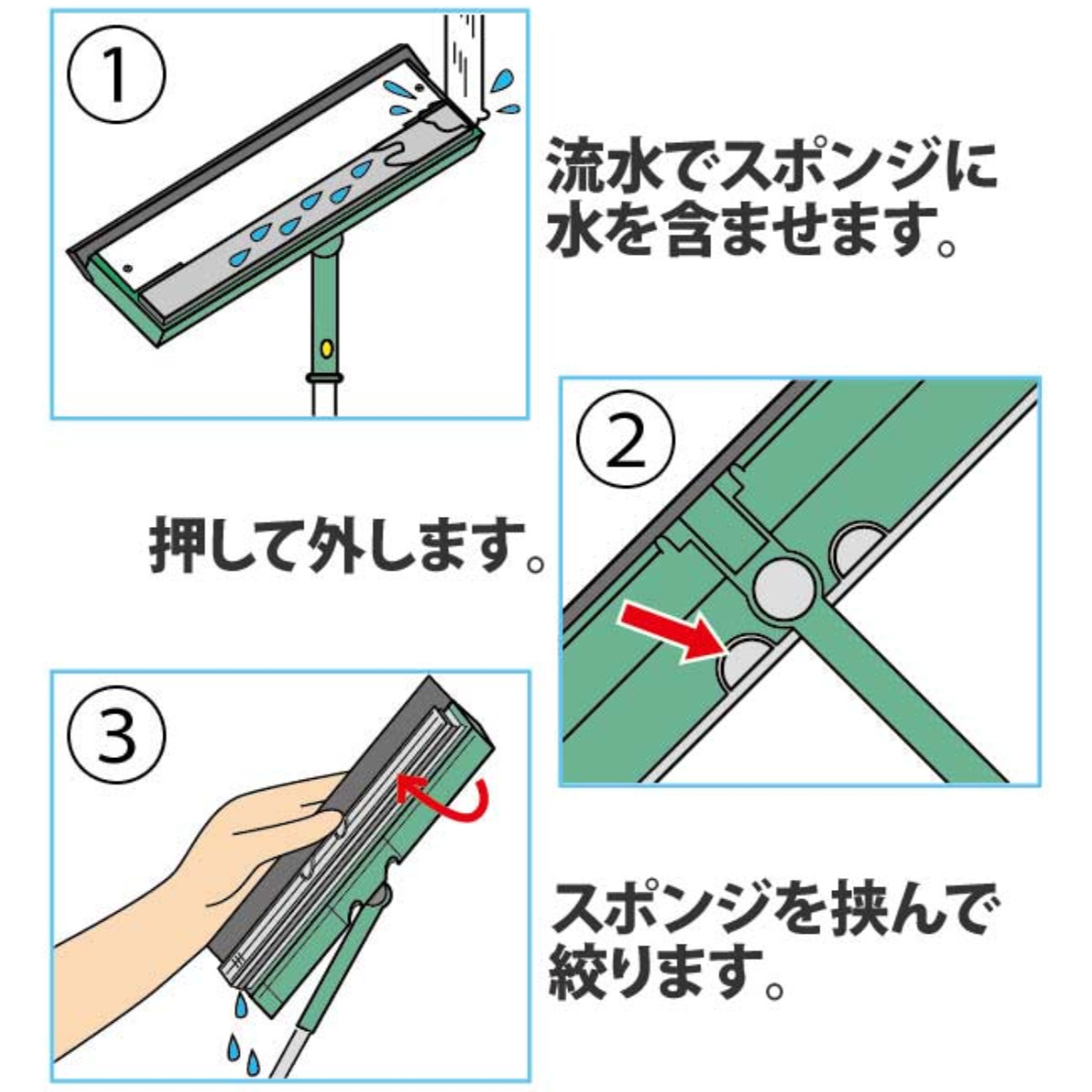 ①

流水でスポンジに水を含ませます。

②

押して外します。

③

スポンジを挟んで絞ります。