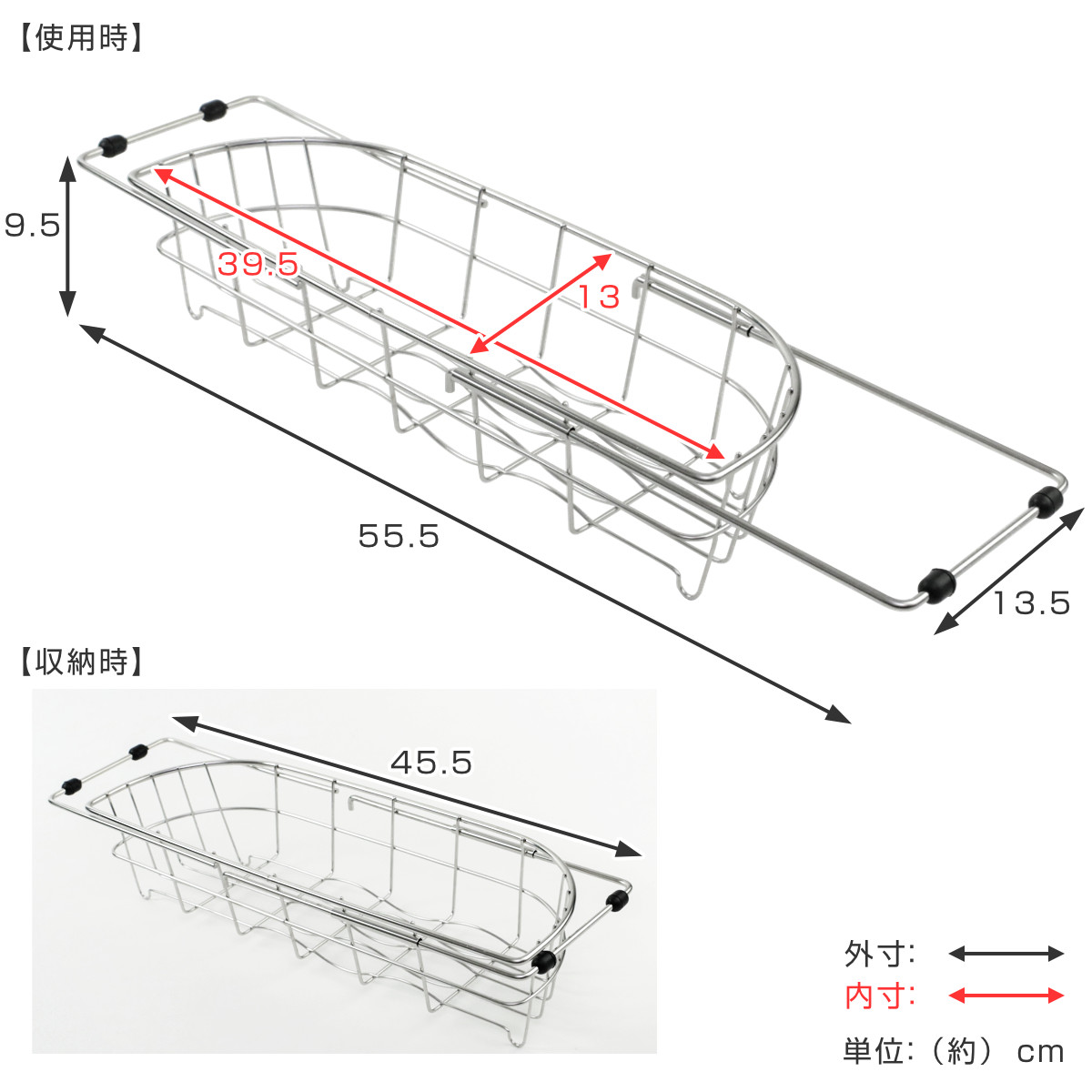 【使用時】

9.5

39.5

13

55.5

13.5

【収納時】

45.5

外寸:

内寸:

単位:（約） cm