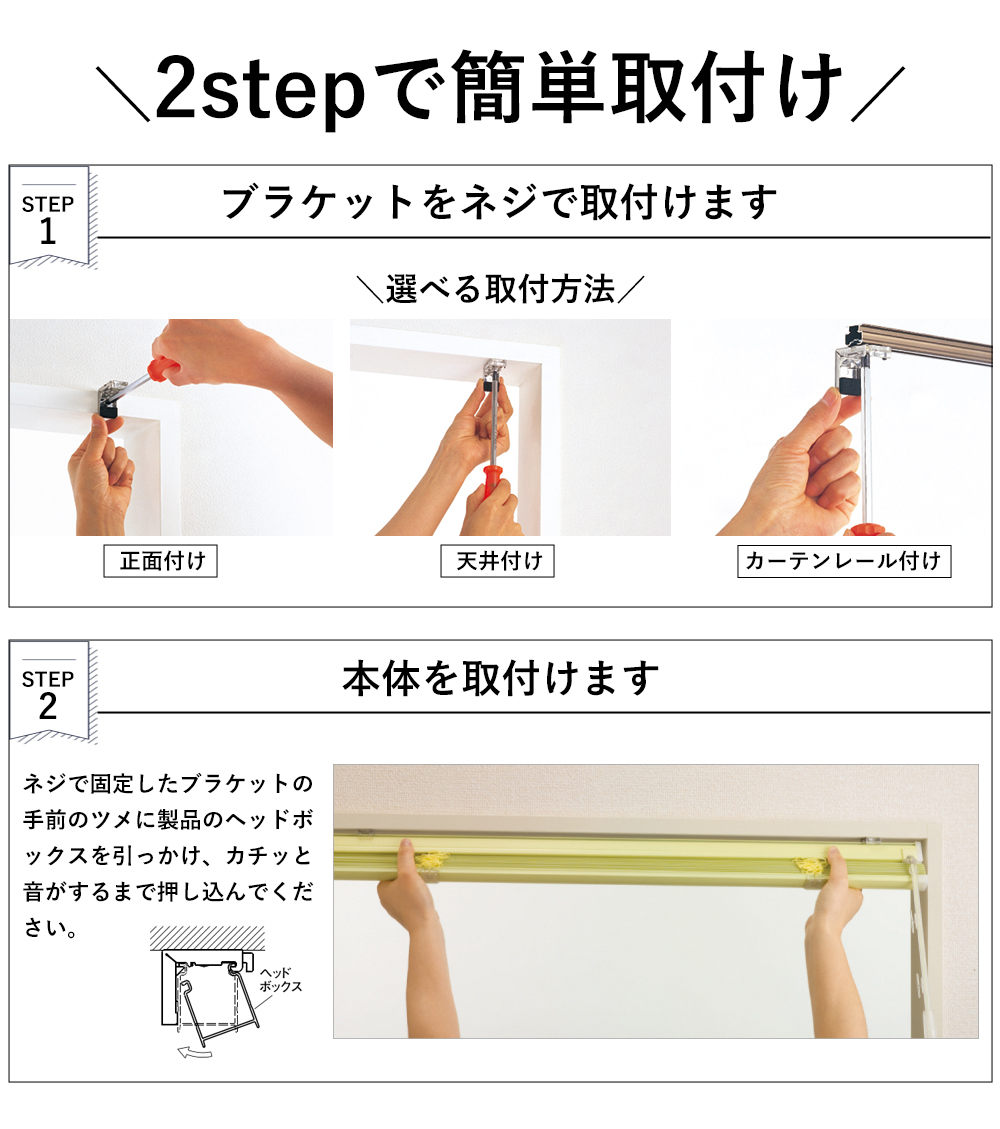 ＼2stepで簡単取付け／

STEP 1

ブラケットをネジで取付けます

＼選べる取付方法／

正面付け

天井付け

カーテンレール付け

STEP 2

本体を取付けます

ネジで固定したブラケットの手前のツメに製品のヘッドボックスを引っかけ、カチッと音がするまで押し込んでください。

ヘッドボックス