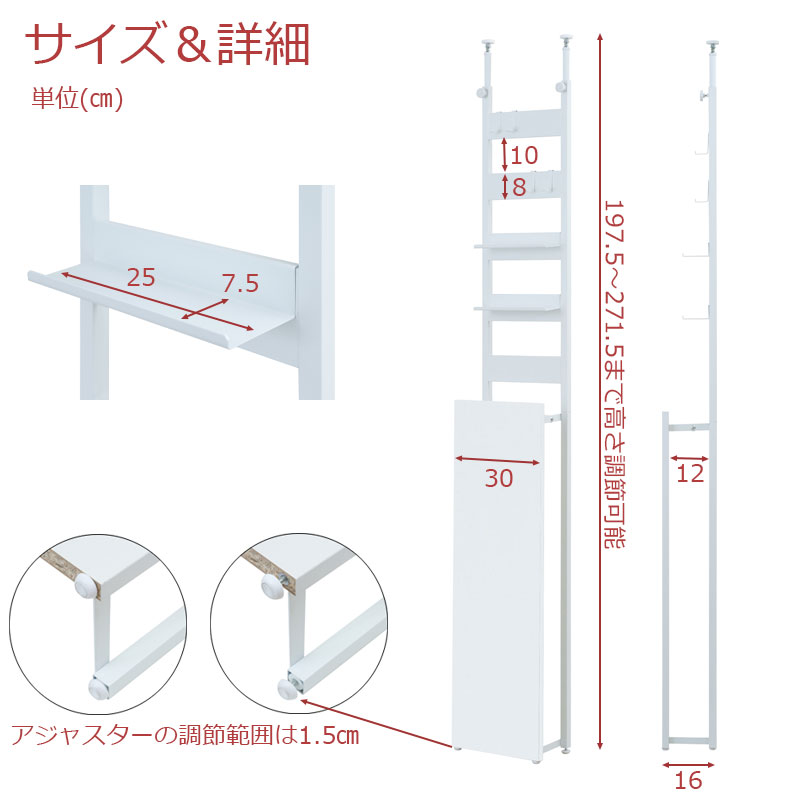 サイズ＆詳細

単位(cm)

25

7.5

10

8

30

197.5～271.5まで高さ調節可能

12

16

アジャスターの調節範囲は1.5cm