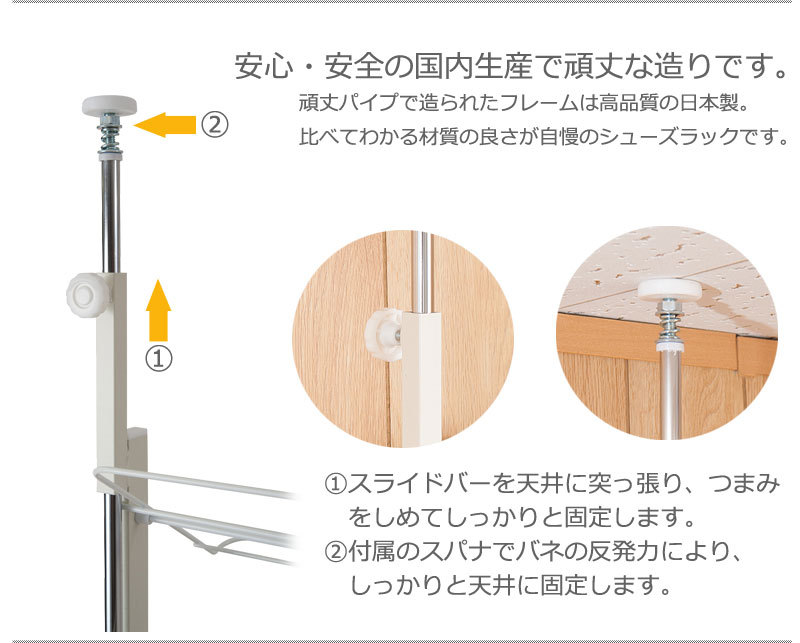 安心・安全の国内生産で頑丈な造りです。

頑丈パイプで造られたフレームは高品質の日本製。
比べてわかる材質の良さが自慢のシューズラックです。

②

①

①スライドバーを天井に突っ張り、つまみをしめてしっかりと固定します。
②付属のスパナでバネの反発力により、しっかりと天井に固定します。