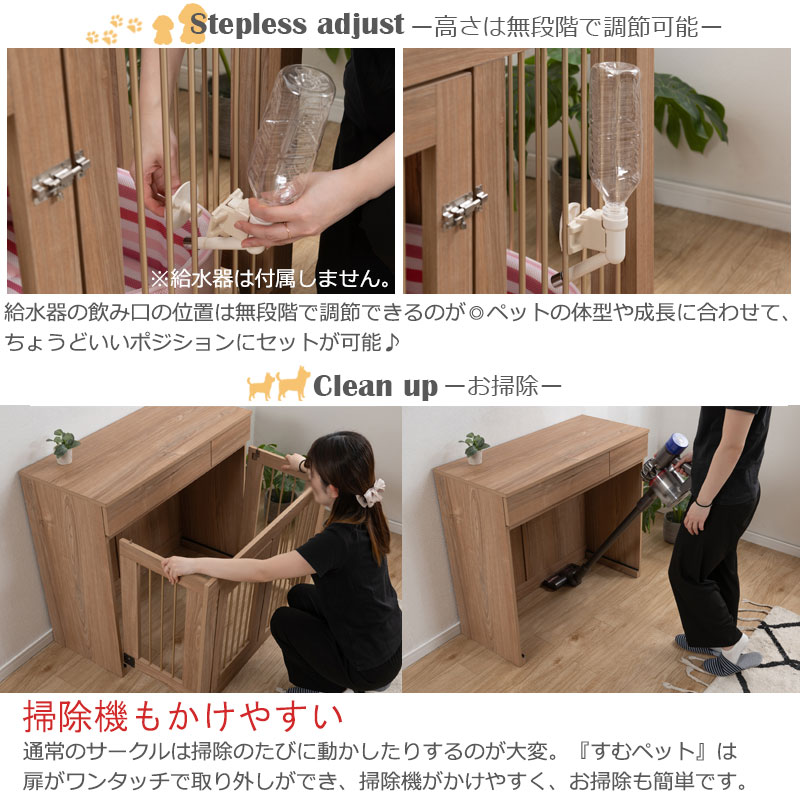 Stepless adjust ー高さは無段階で調節可能ー

※給水器は付属しません。

給水器の飲み口の位置は無段階で調節できるのが◎ペットの体型や成長に合わせて、ちょうどいいポジションにセットが可能♪

Clean up ーお掃除ー

掃除機もかけやすい

通常のサークルは掃除のたびに動かしたりするのが大変。『すむペット』は扉がワンタッチで取り外しができ、掃除機がかけやすく、お掃除も簡単です。