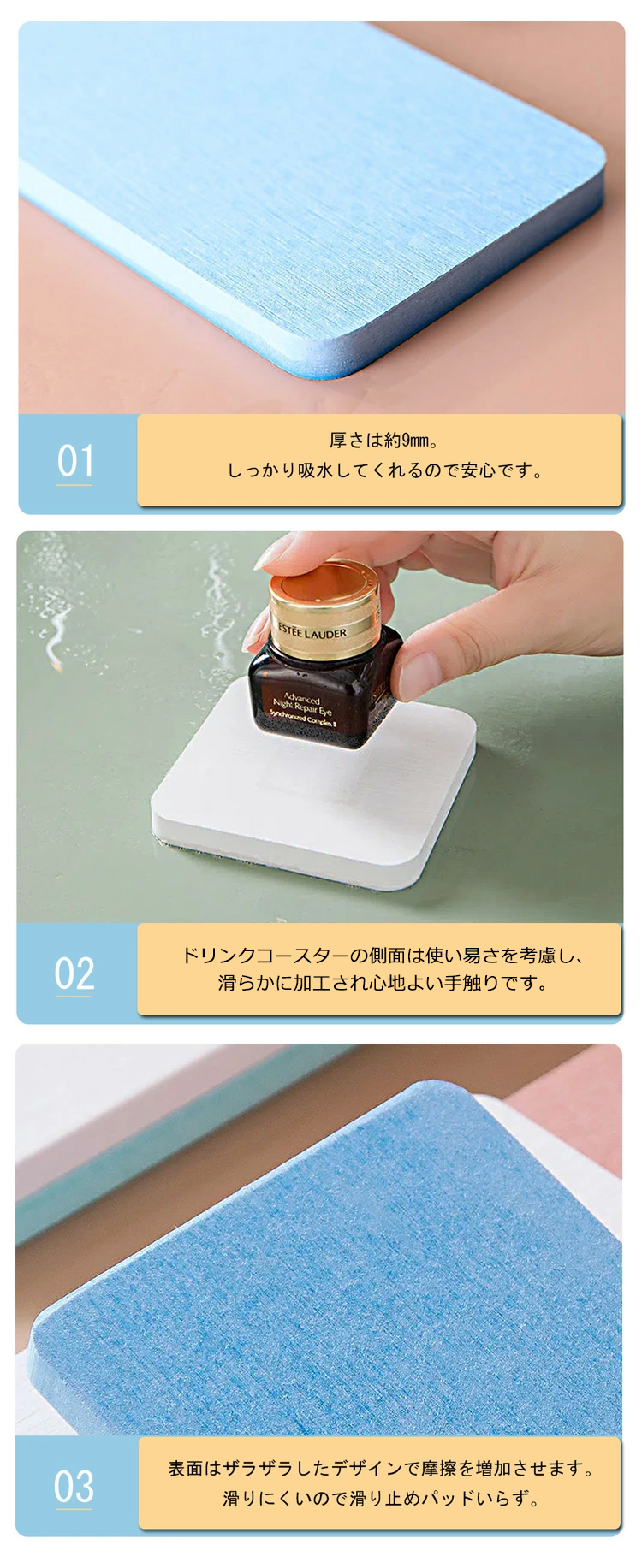 01

厚さは約9㎜。
しっかり吸水してくれるので安心です。

ESTĒE LAUDER
Advanced Night Repair Eye
Synchronized Complex II

02

ドリンクコースターの側面は使い易さを考慮し、
滑らかに加工され心地よい手触りです。

03

表面はザラザラしたデザインで摩擦を増加させます。
滑りにくいので滑り止めパッドいらず。