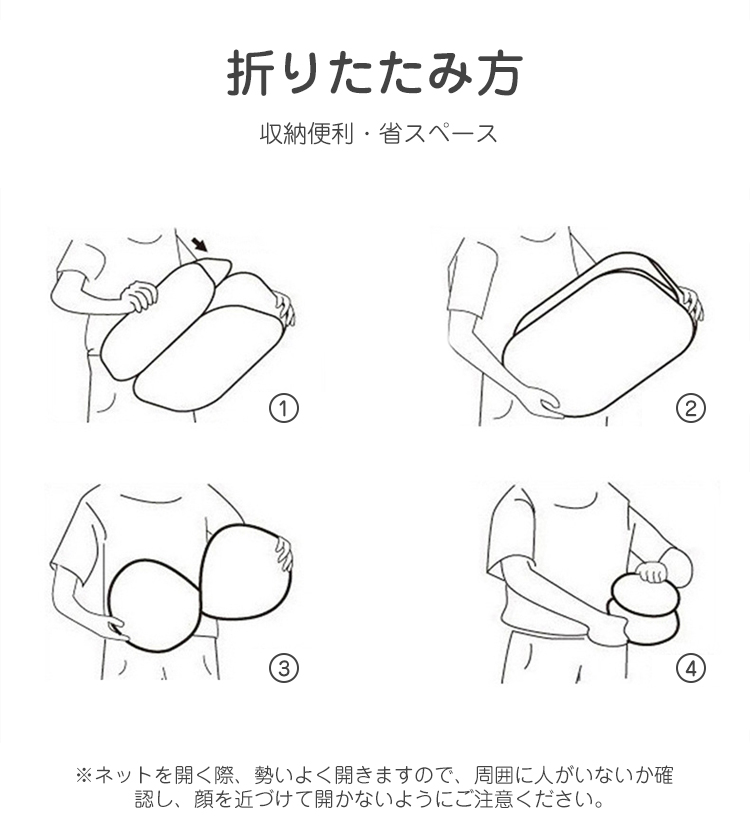 折りたたみ方

収納便利・省スペース

①

②

③

④

※ネットを開く際、勢いよく開きますので、周囲に人がいないか確認し、顔を近づけて開かないようにご注意ください。