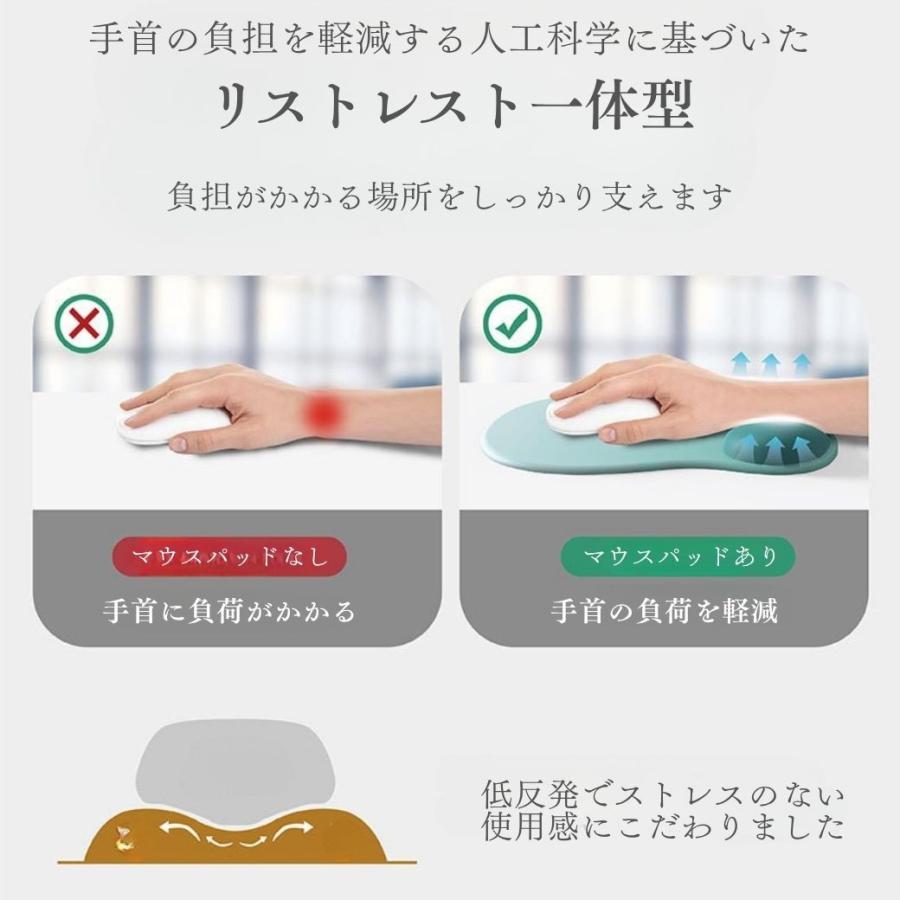 手首の負担を軽減する人工科学に基づいた

リストレスト一体型

負担がかかる場所をしっかり支えます

マウスパッドなし

手首に負荷がかかる

マウスパッドあり

手首の負荷を軽減

低反発でストレスのない使用感にこだわりました