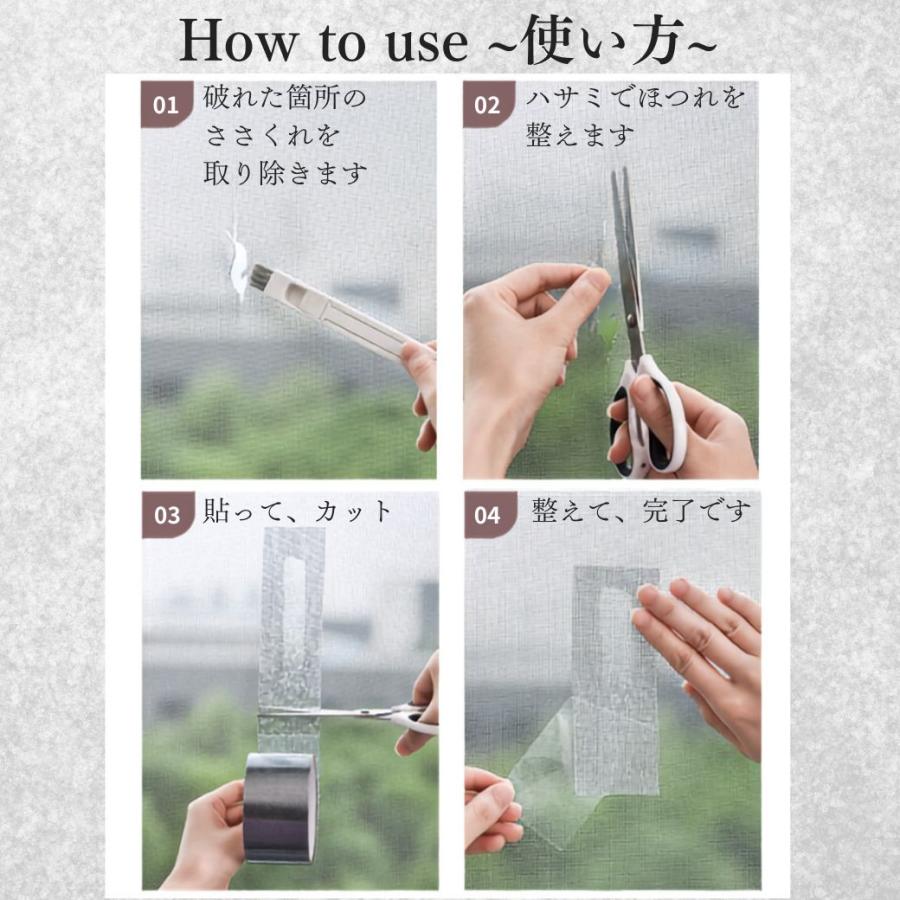 How to use ~使い方~

01 破れた箇所のささくれを取り除きます

02 ハサミでほつれを整えます

03 貼って、カット

04 整えて、完了です