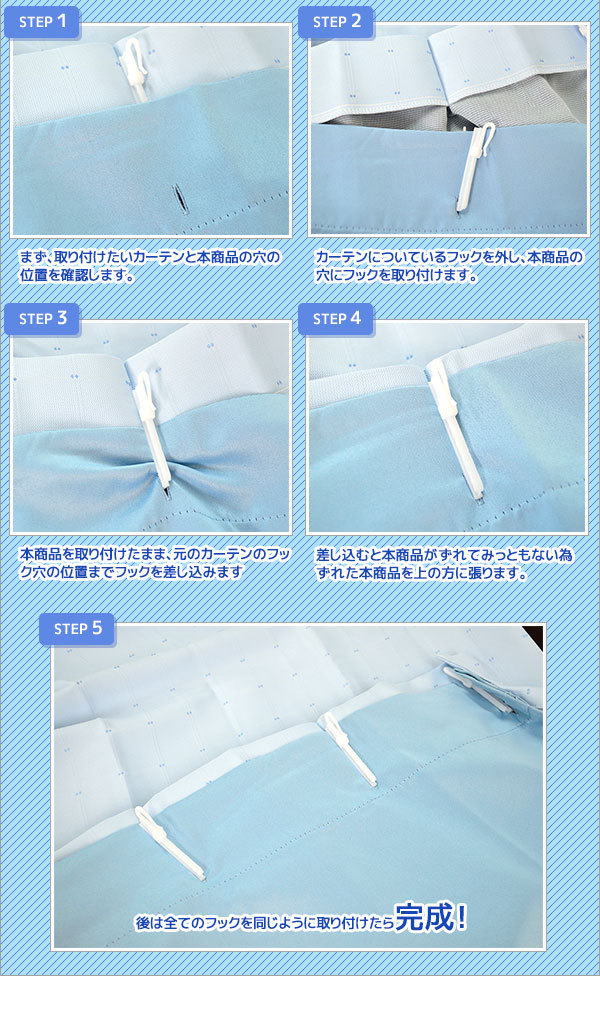 STEP 1

まず、取り付けたいカーテンと本商品の穴の位置を確認します。

STEP 2

カーテンについているフックを外し、本商品の穴にフックを取り付けます。

STEP 3

本商品を取り付けたまま、元のカーテンのフック穴の位置までフックを差し込みます

STEP 4

差し込むと本商品がずれてみっともない為ずれた本商品を上の方に張ります。

STEP 5

後は全てのフックを同じように取り付けたら完成！